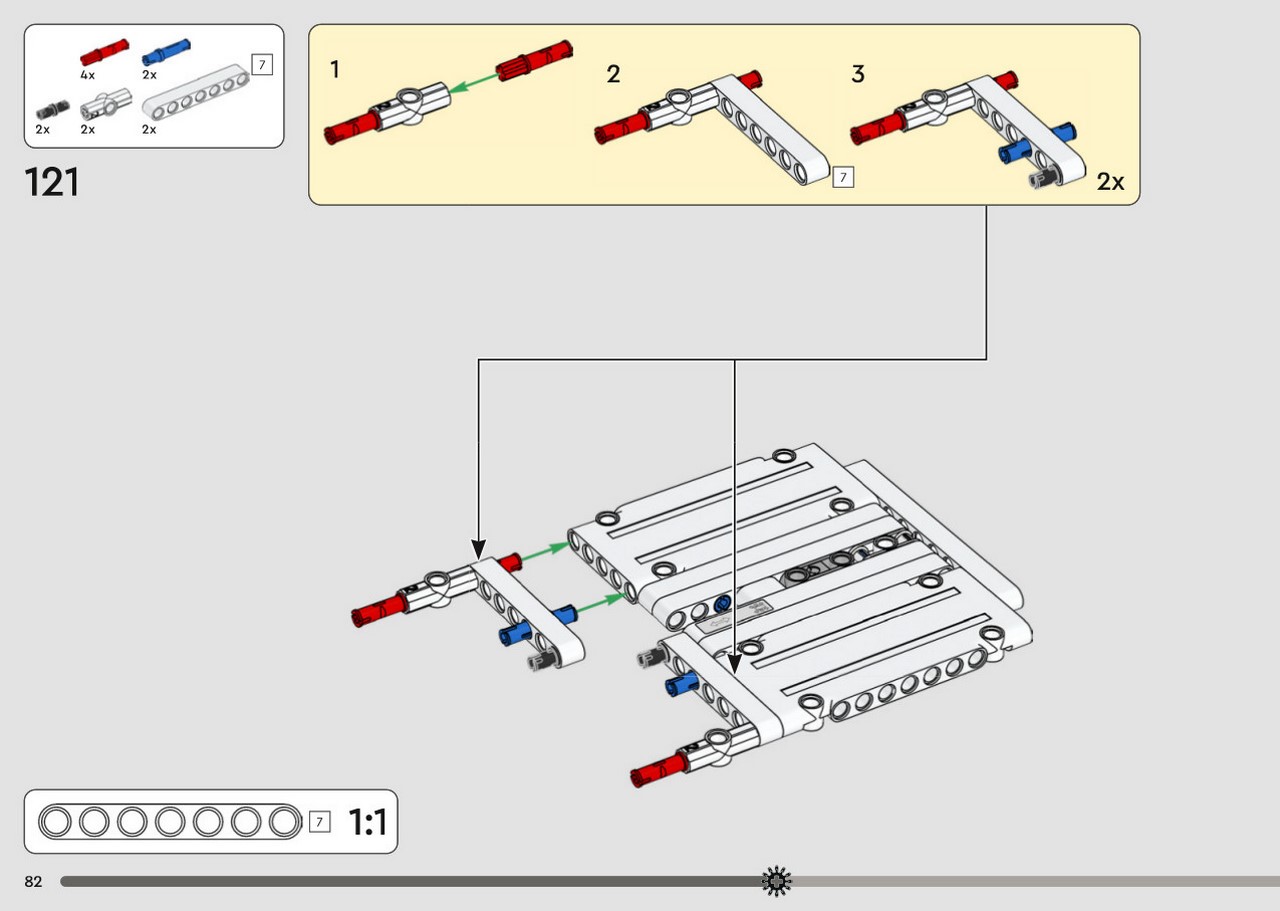 4x
2x
7
2x
2x
2x

121

1
2
7
3
2x

7
1:1

82