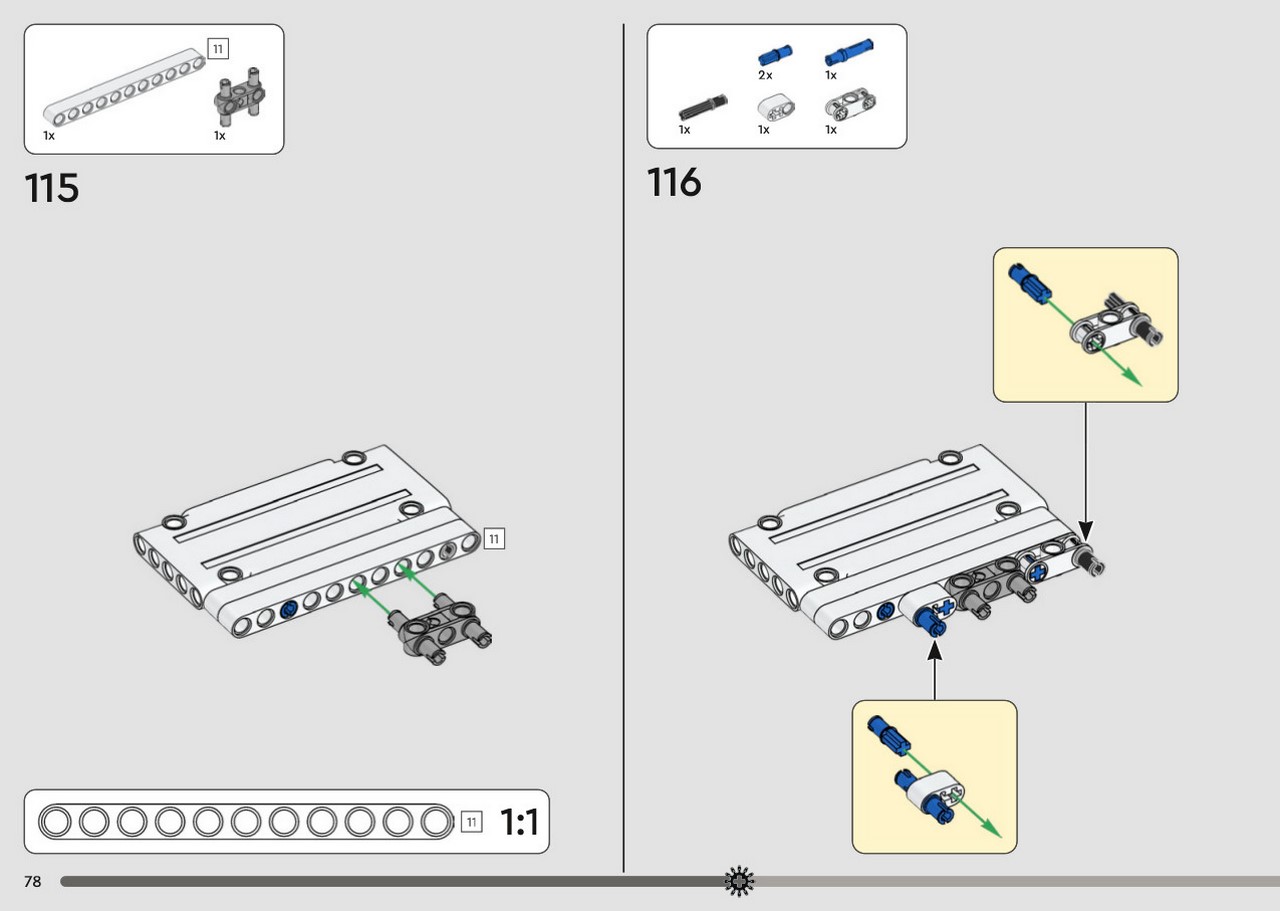 11
1x
1x

115

11

11 1:1

78

2x
1x
1x
1x
1x

116