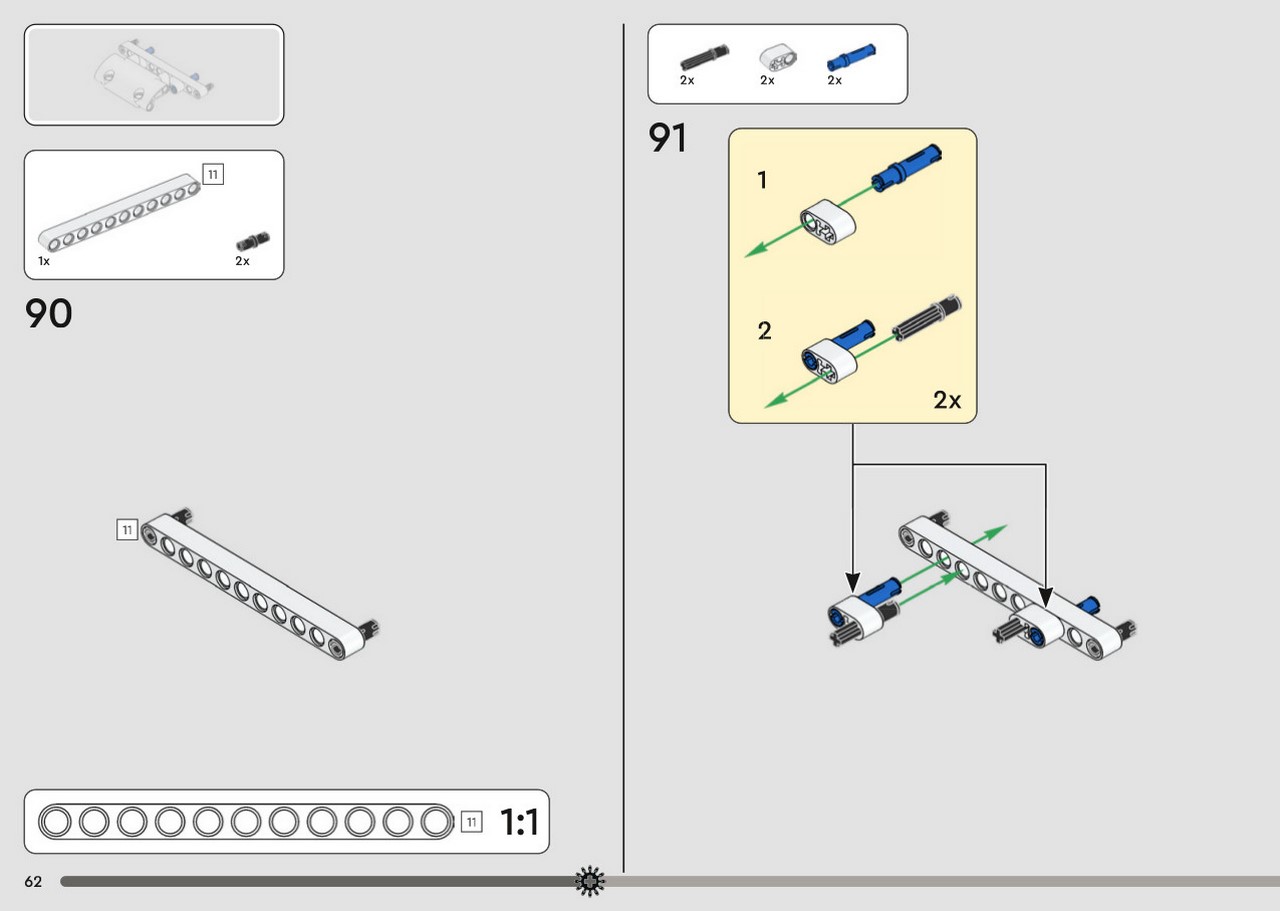 11

1x

2x

90

11

11

1:1

62

2x

2x

2x

91

1

2

2x