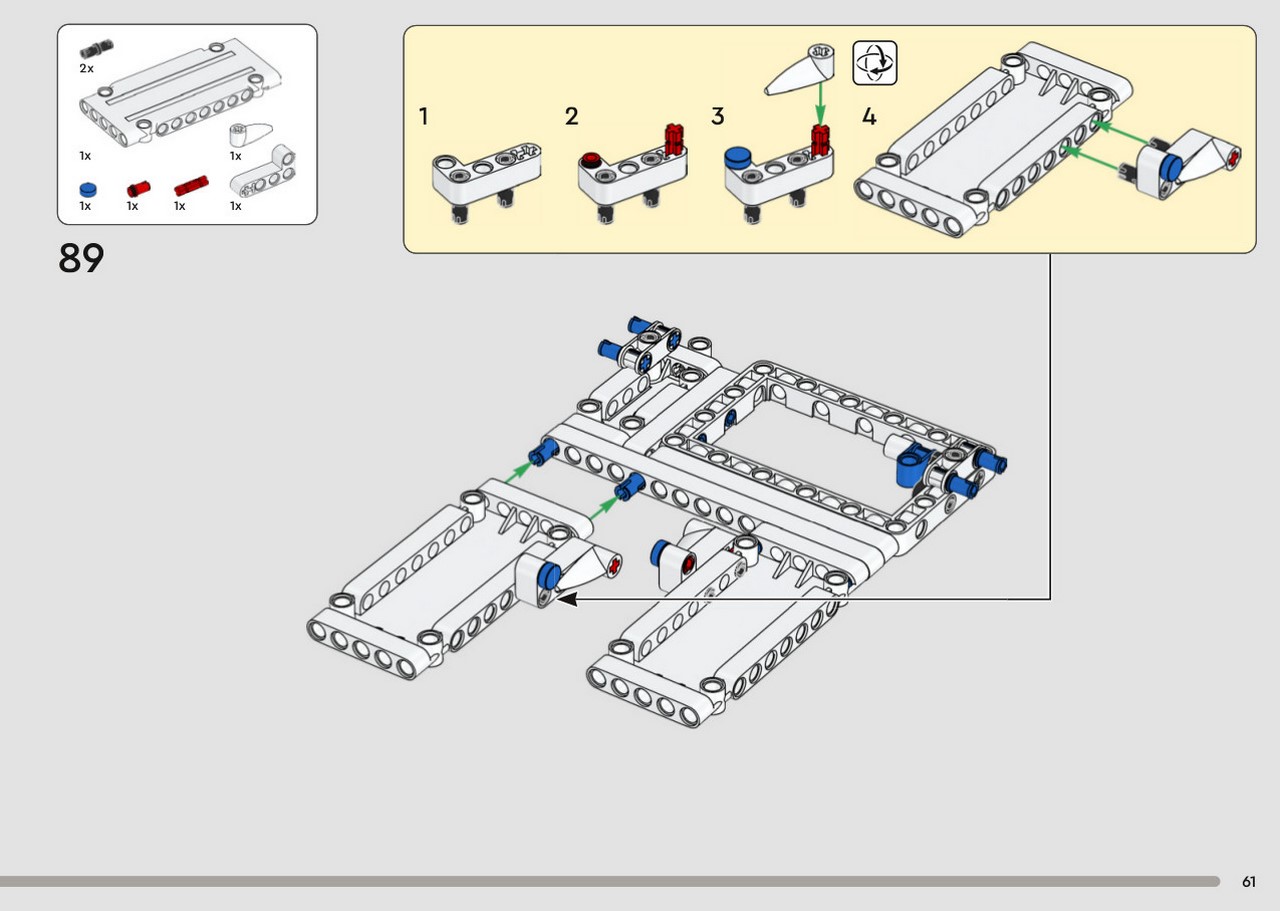 2x

1x

1x

1x

1x

1x

1x

89

1

2

3

4

61