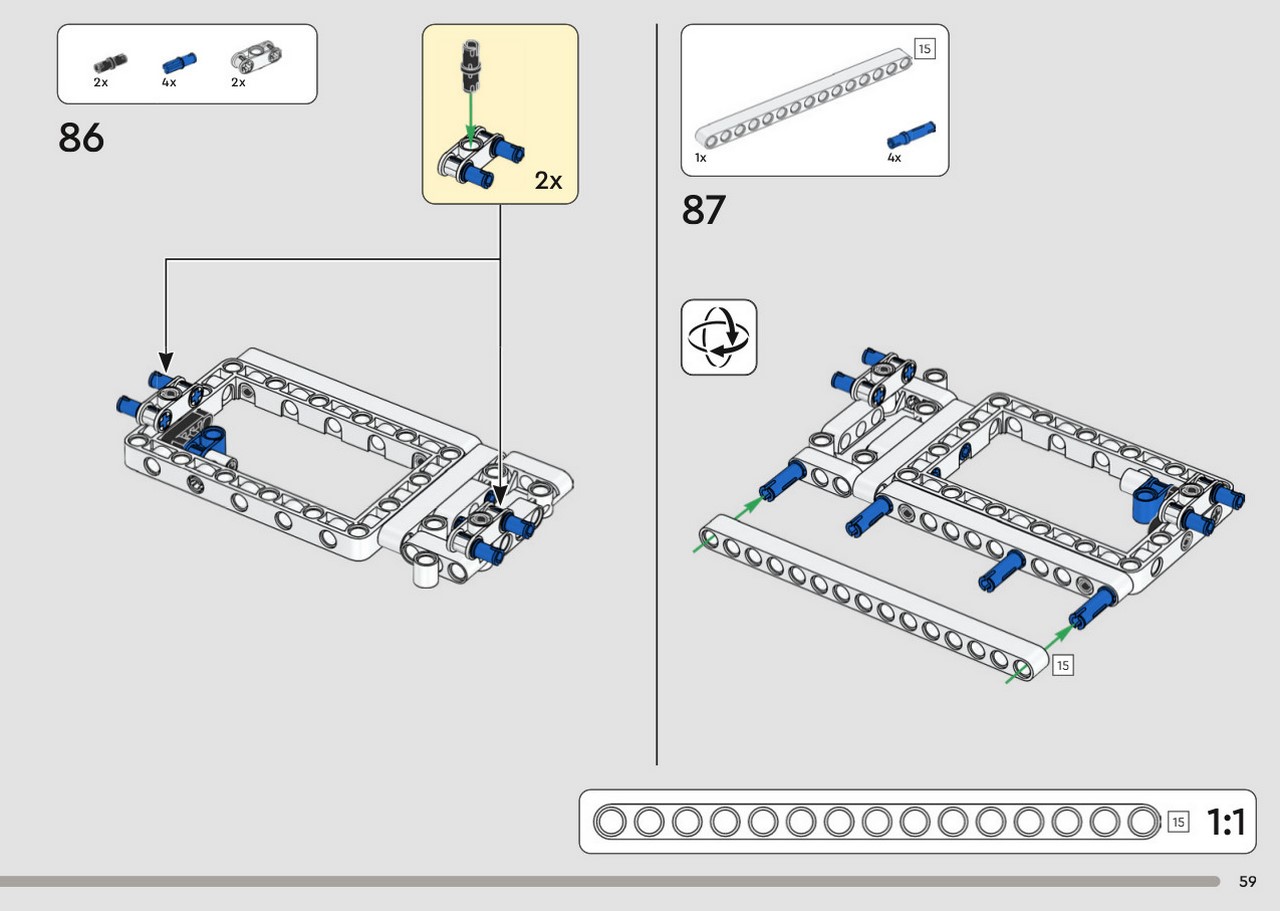 2x 4x 2x

86

2x

15

1x 4x

87

15

15 1:1

59