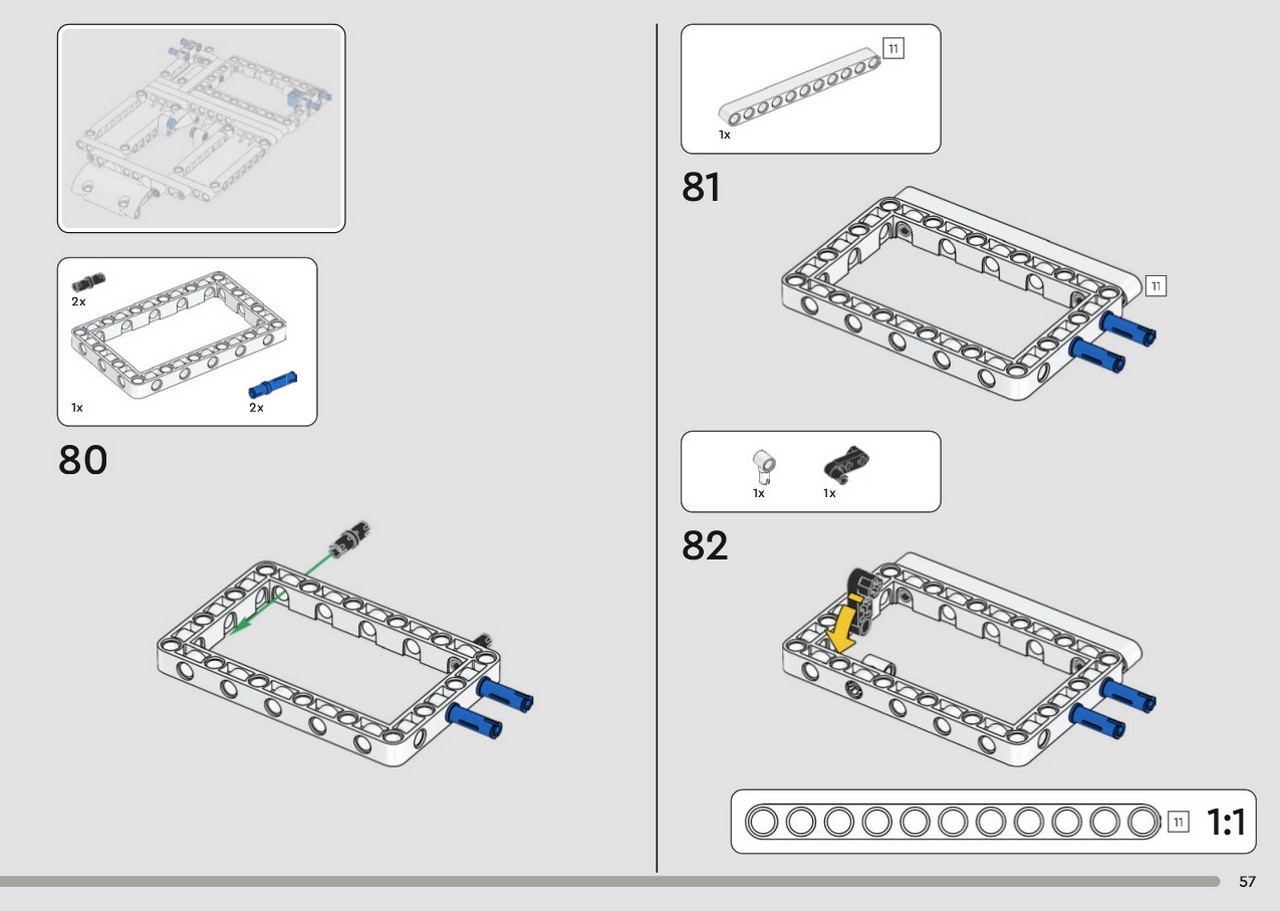 2x

1x

2x

80

11

1x

81

11

1x

1x

82

11 1:1

57