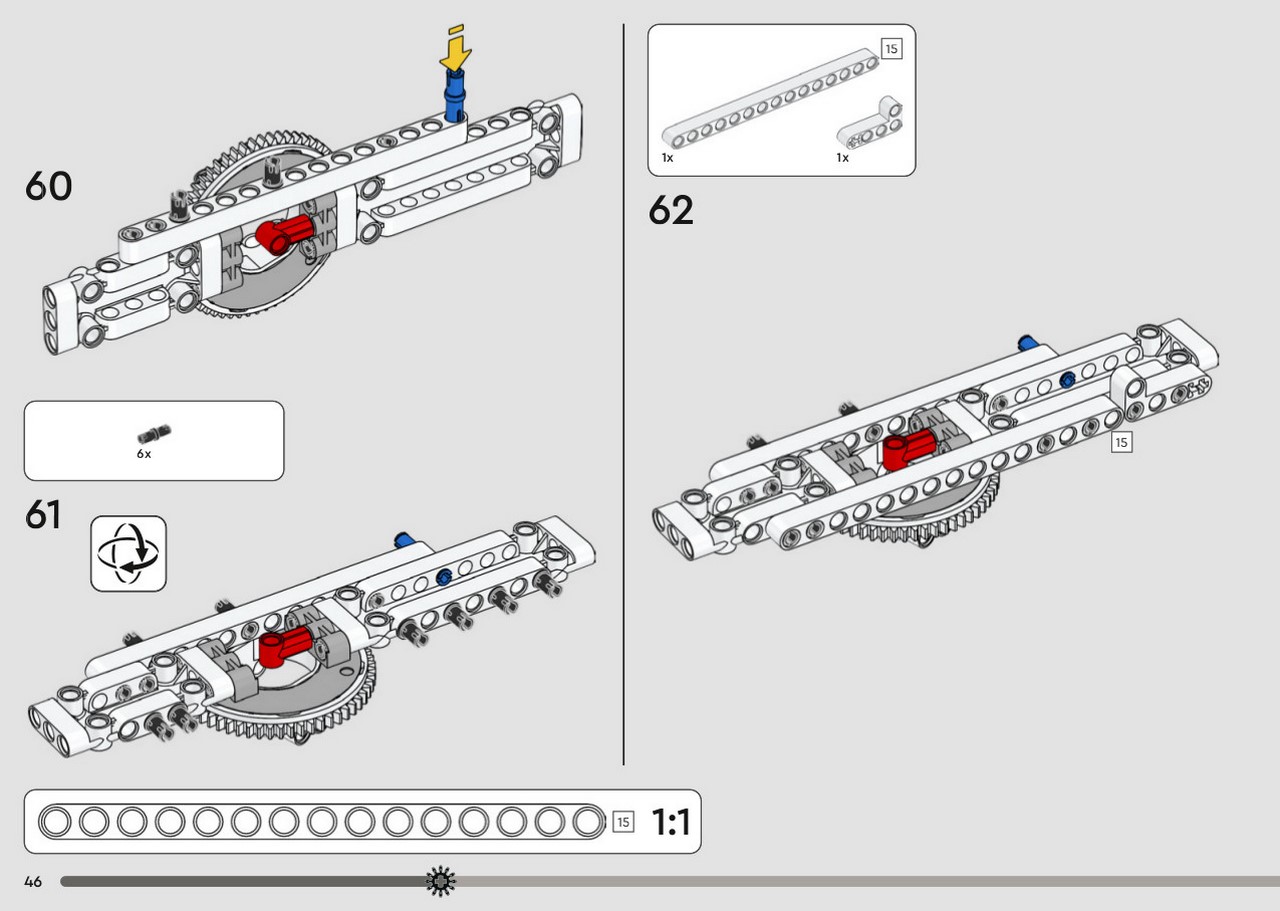 60

6x

61

15

1x

1x

62

15

15 1:1

46