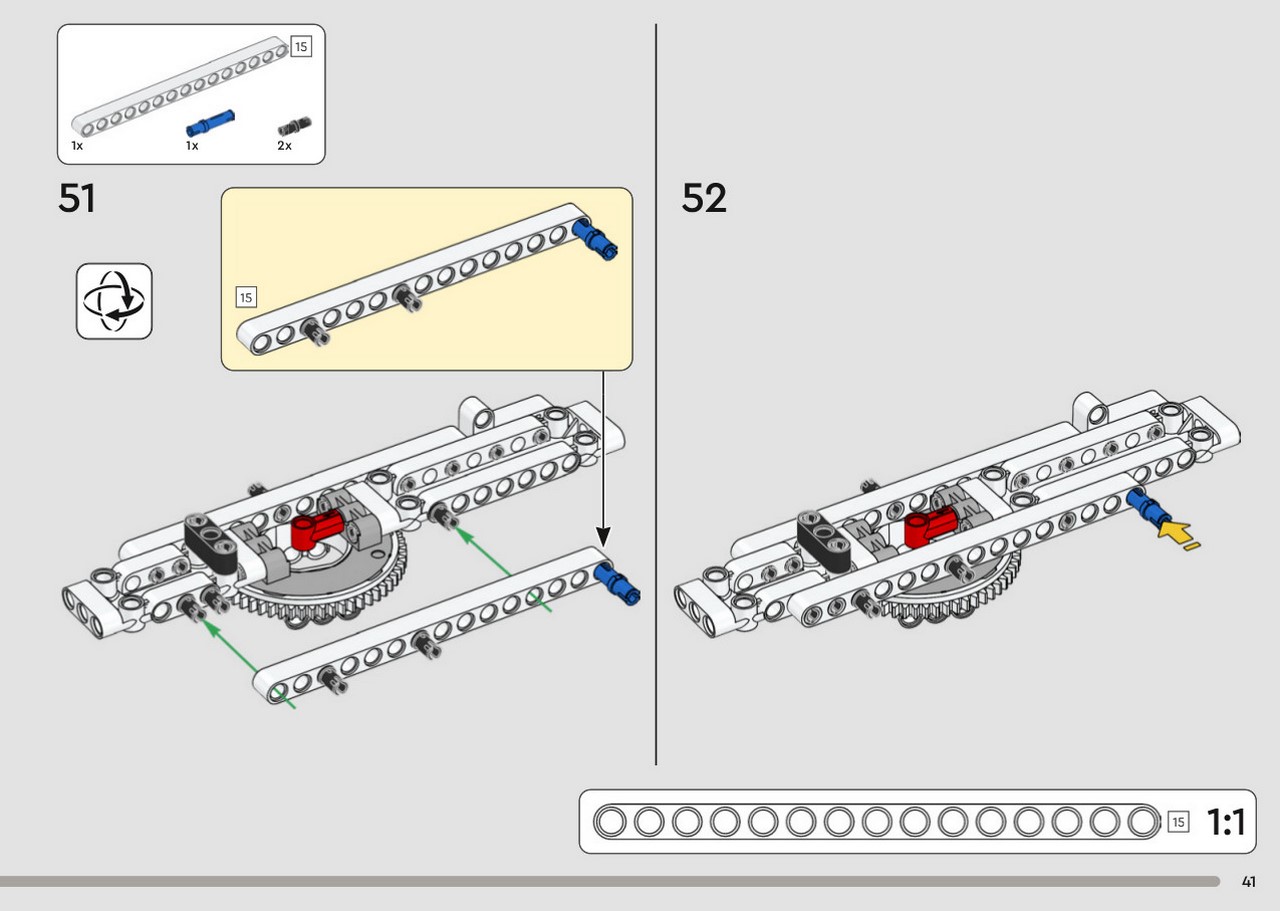 15

1x 1x 2x

51

15

52

15 1:1

41