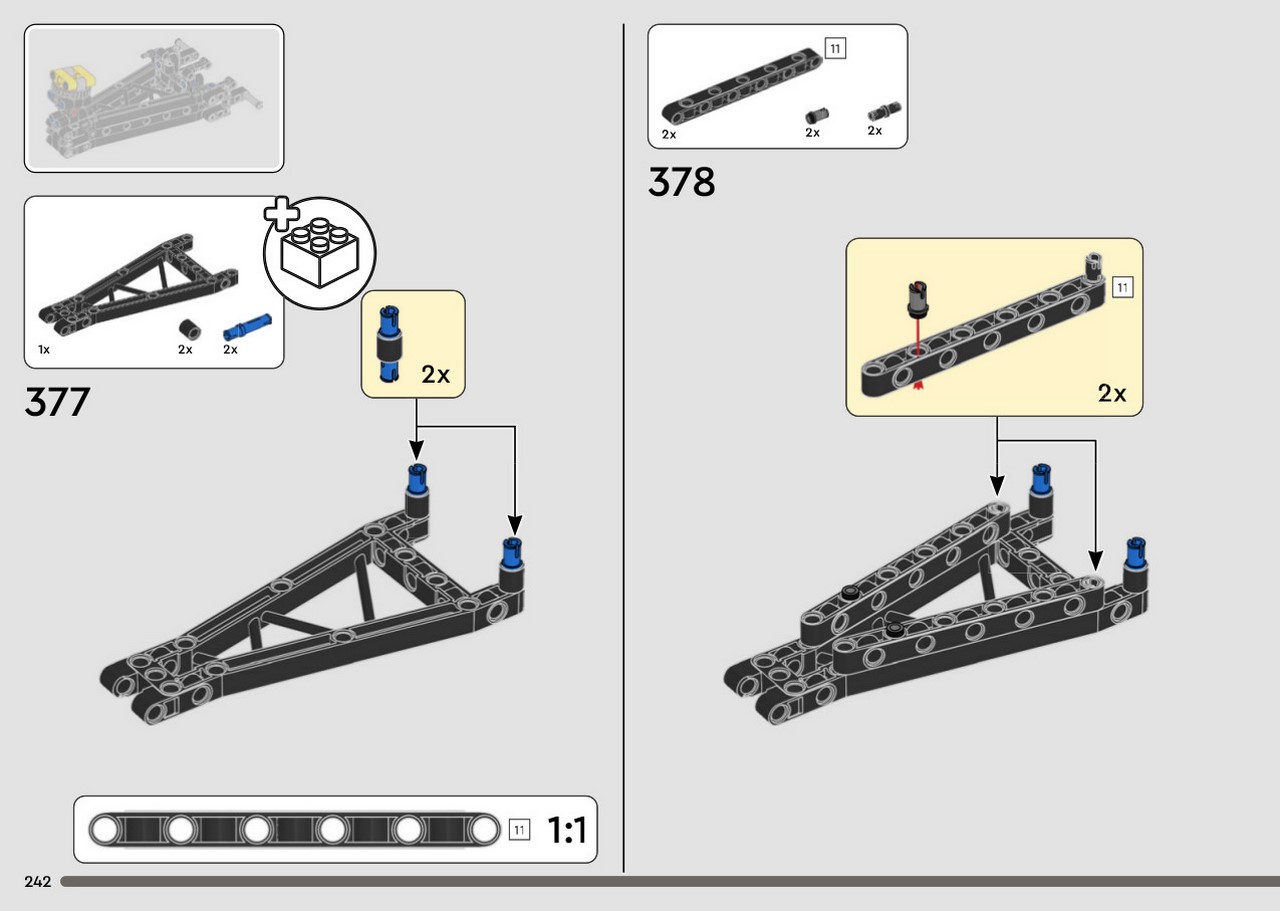 1x
2x
2x

377

2x

11
1:1

242

11
2x
2x
2x

378

11
2x