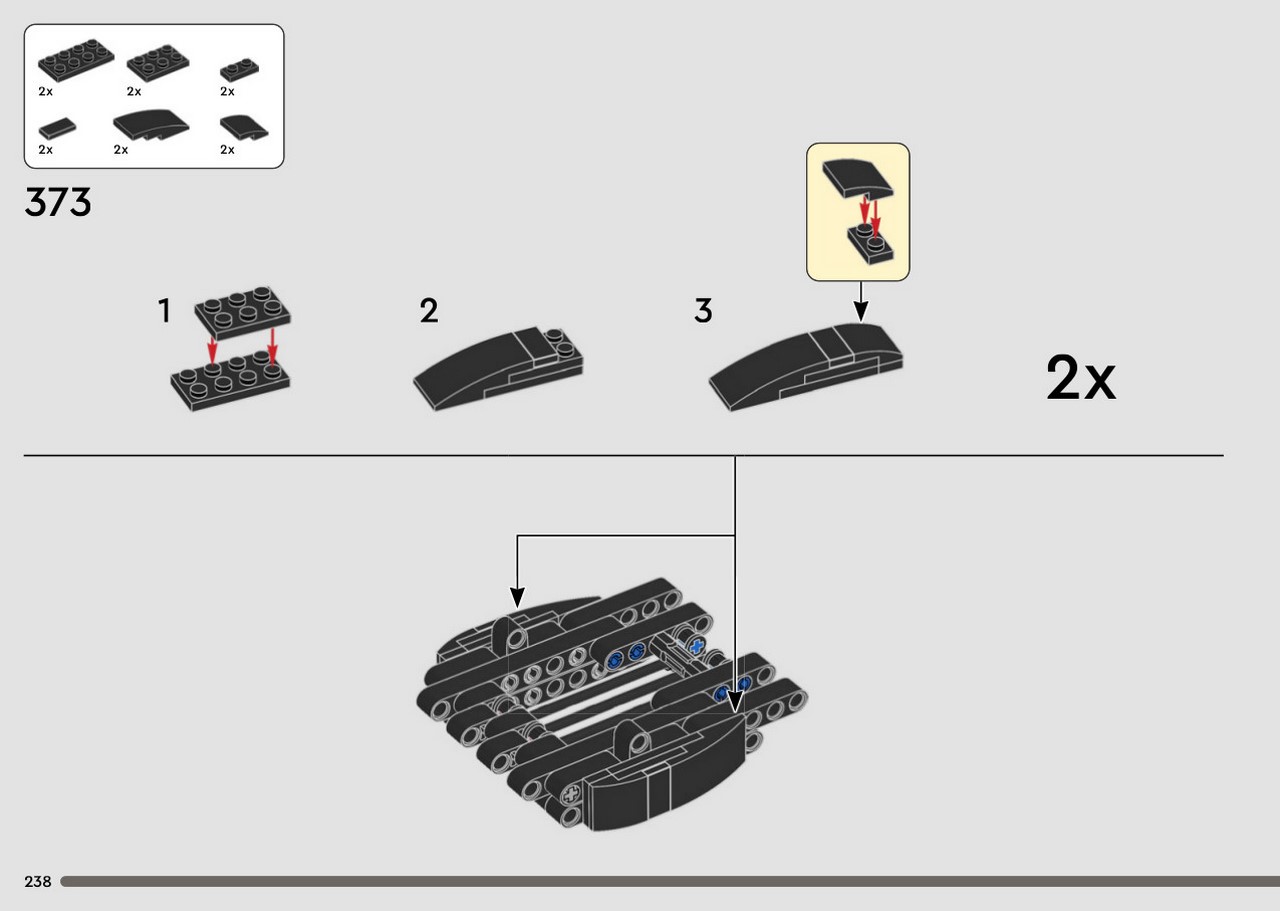 2x 2x 2x
2x 2x 2x

373

1

2

3

2x

238