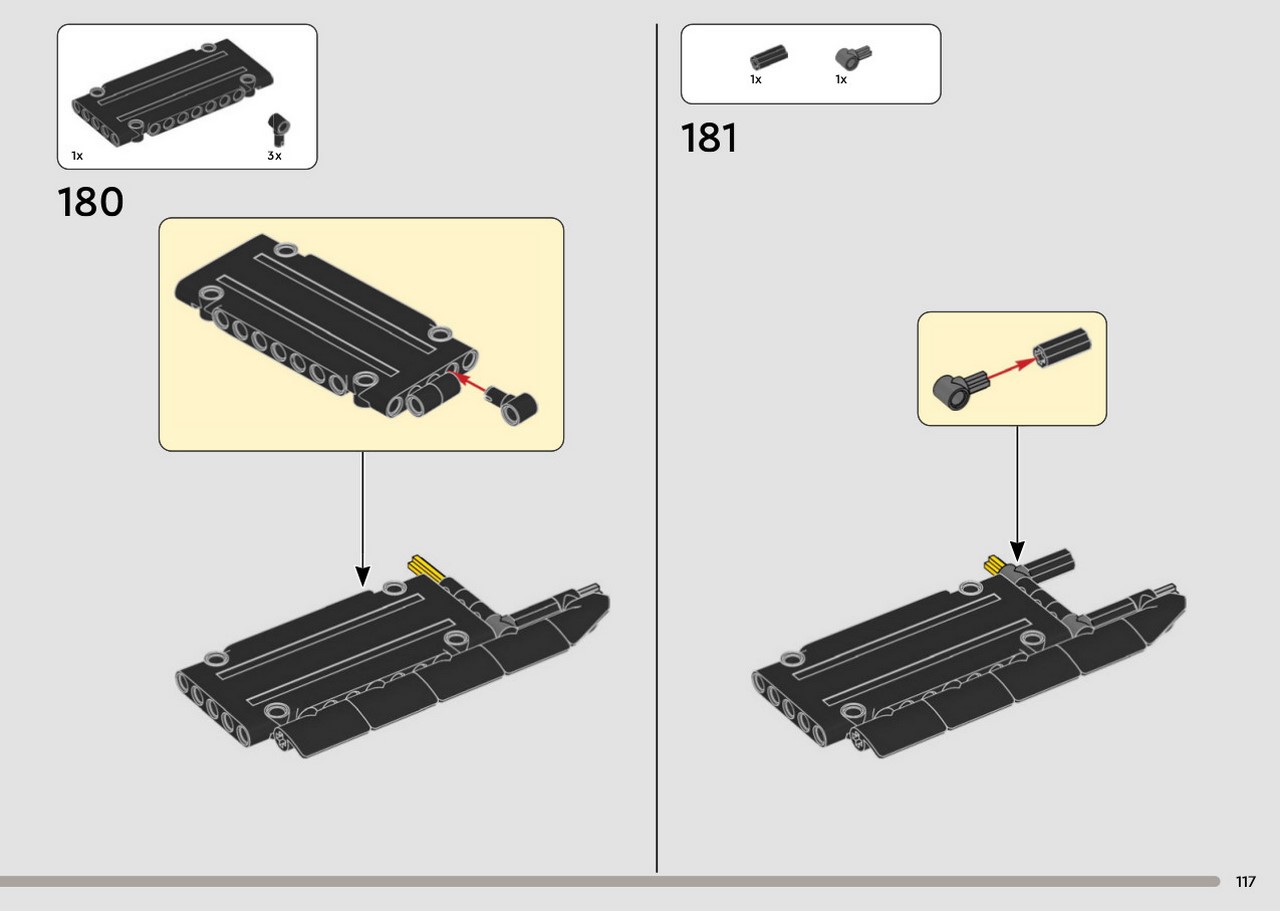 1x

3x

180

1x

1x

181

117