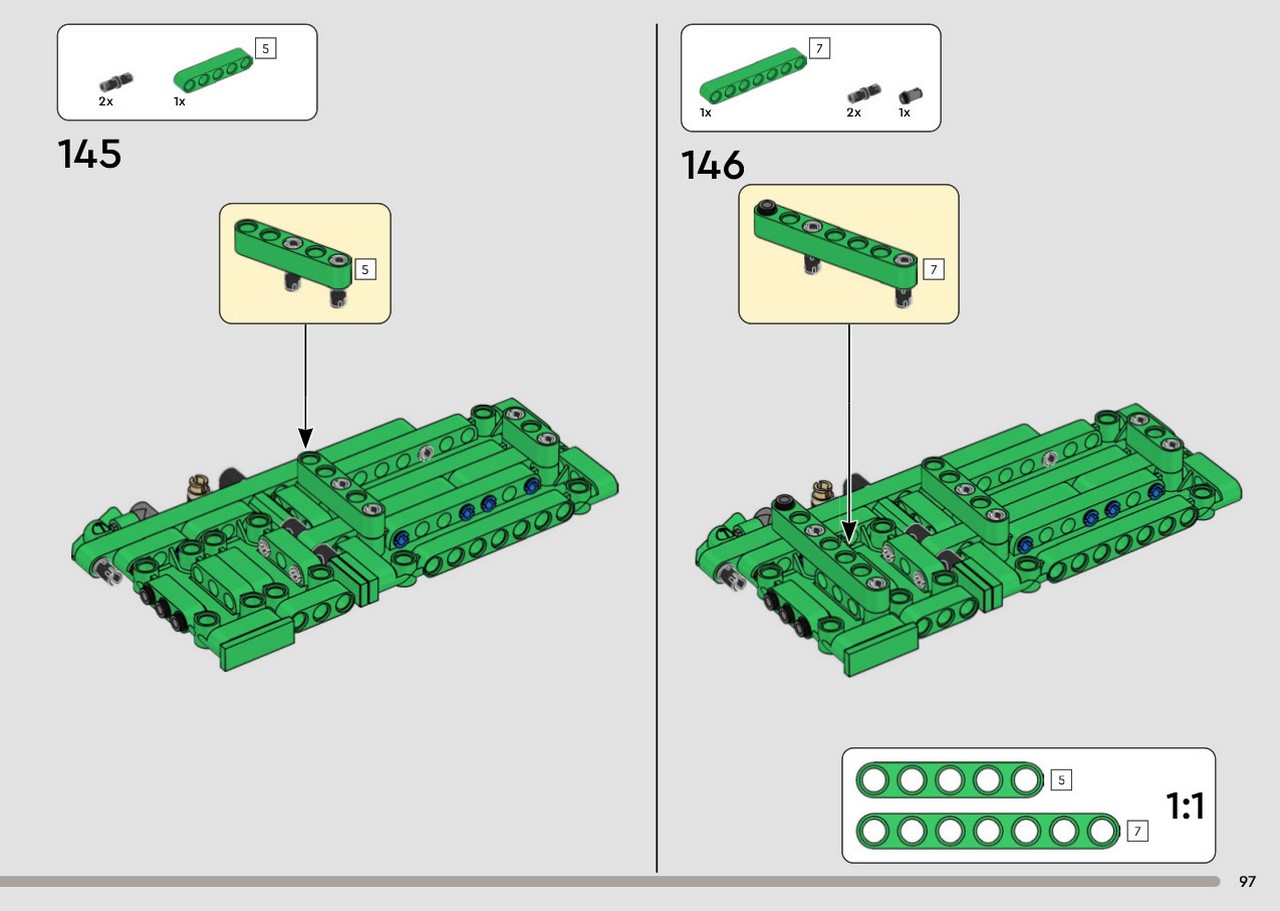 5
2x 1x

145

5

7
1x 2x 1x

146

7

5
7
1:1

97