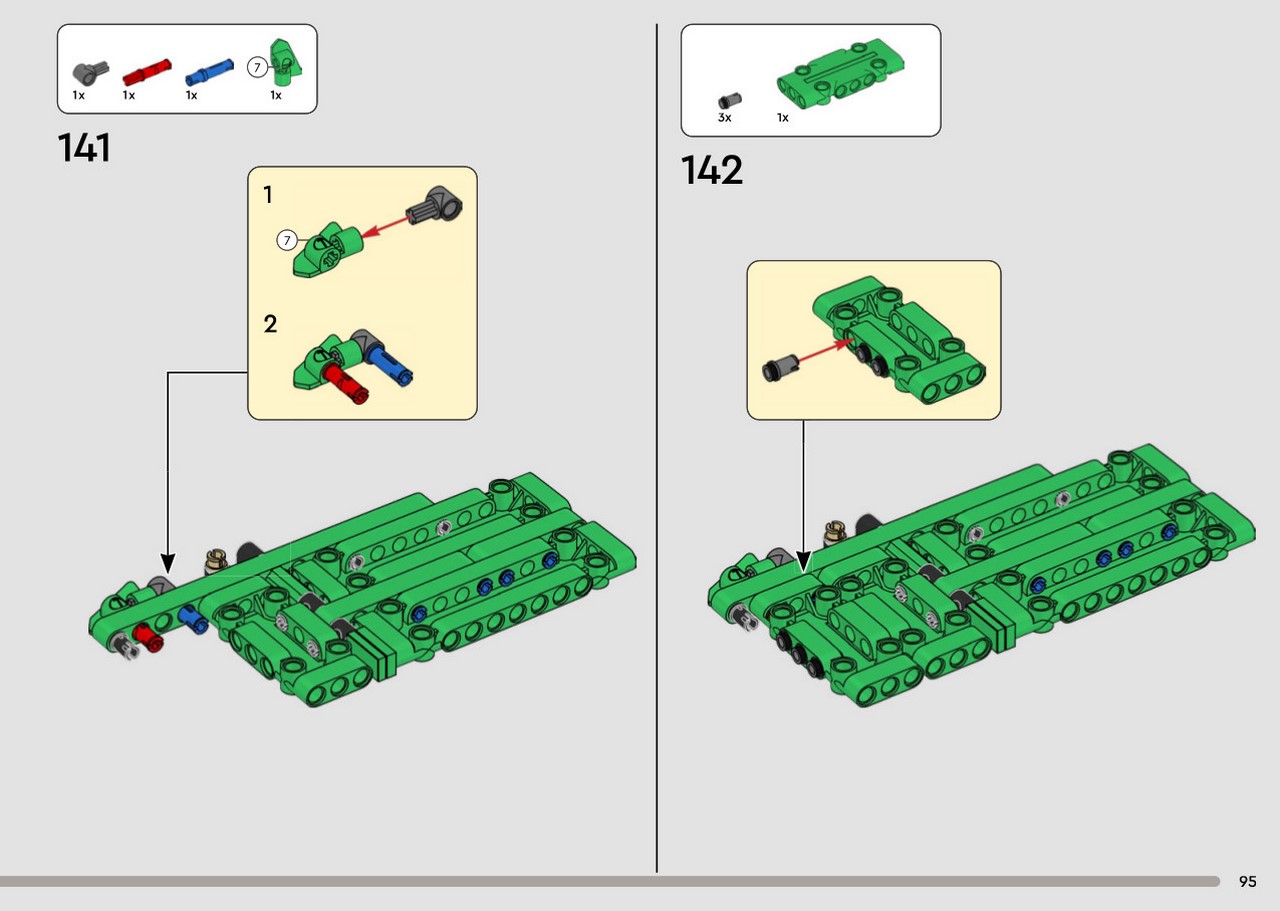 1x 1x 1x 7 1x

141

1

7

2

3x 1x

142

95