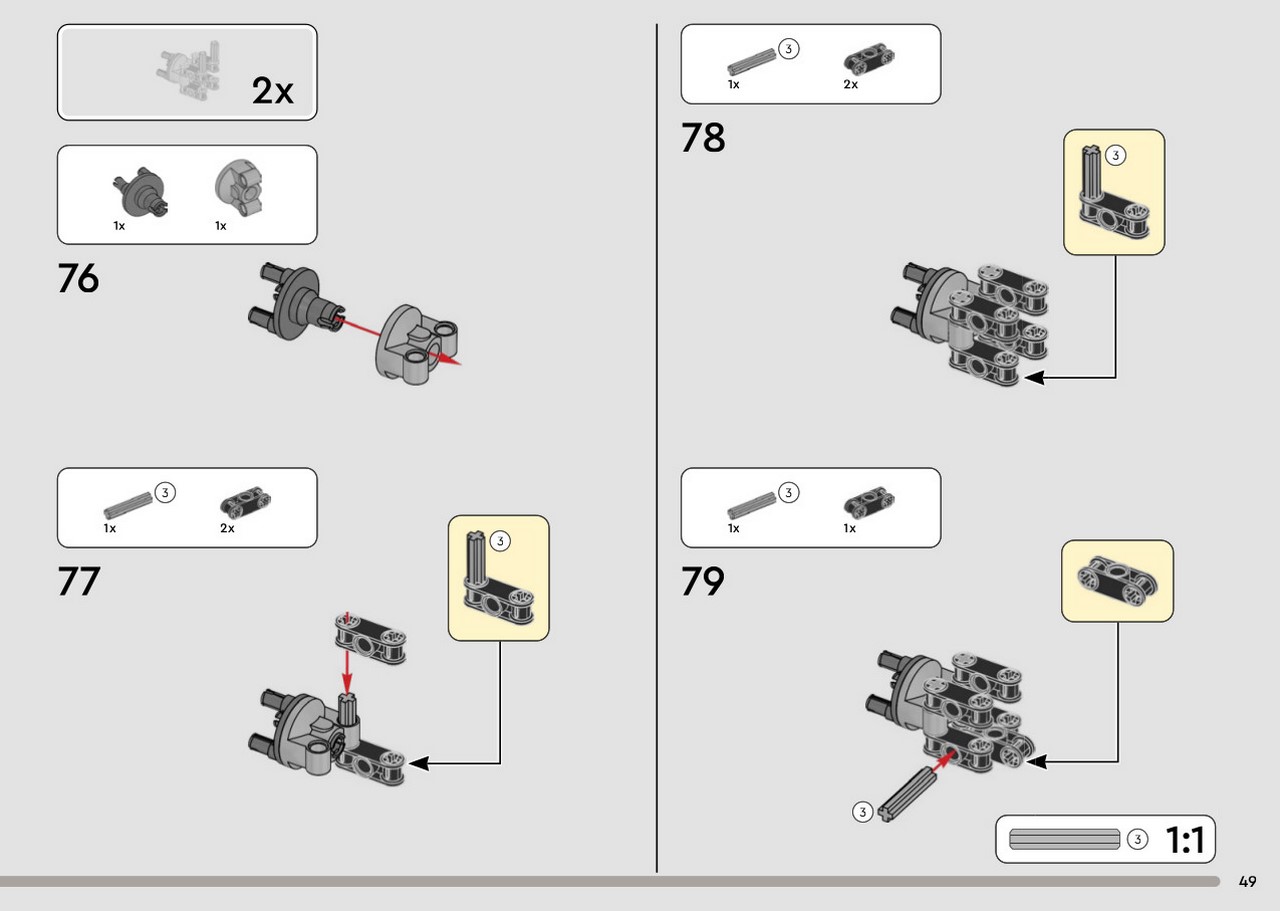 2x

1x 1x

76

3
1x 2x

77

3

3
1x 2x

78

3

3
1x 1x

79

3

3 1:1

49