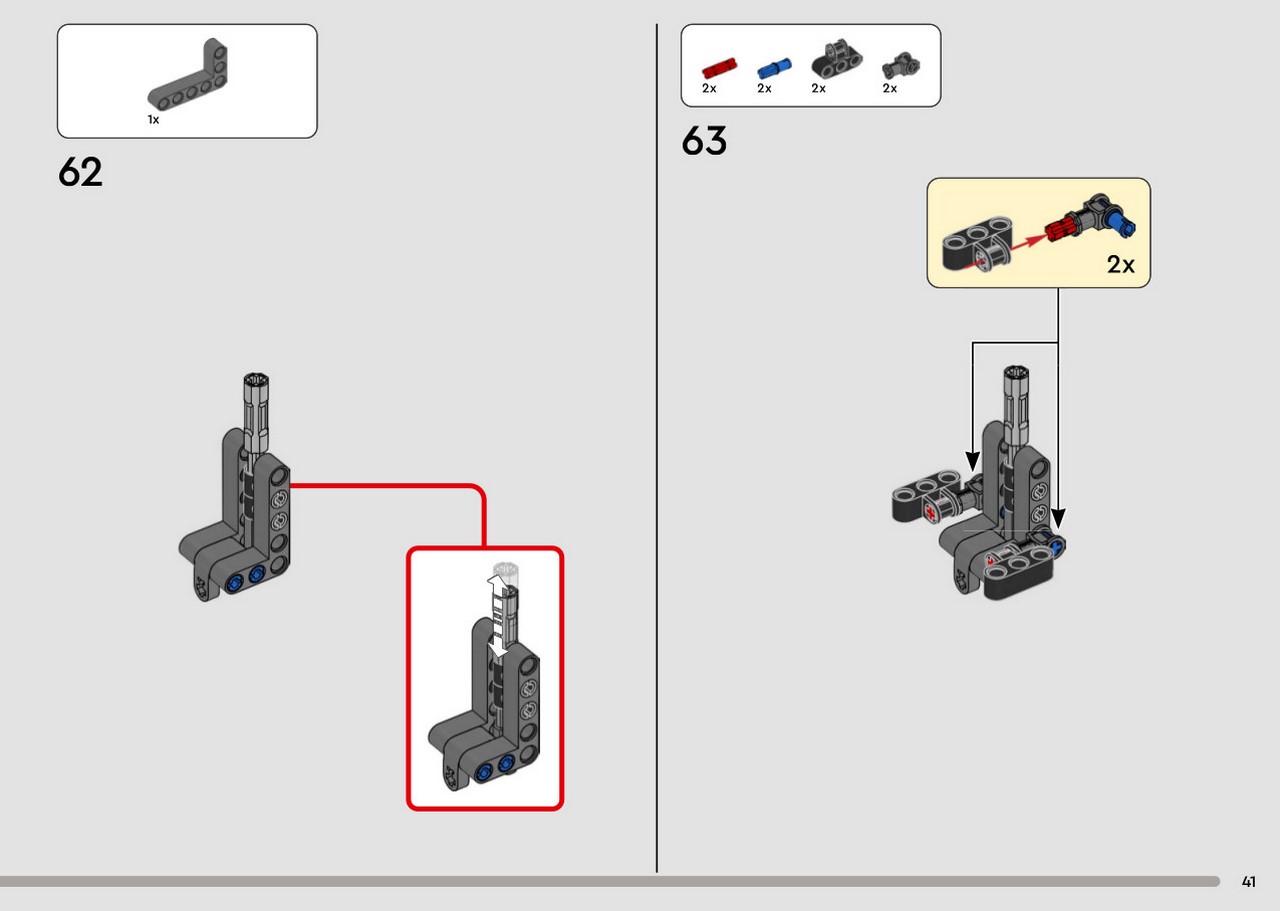 1x

62

2x 2x 2x 2x

63

2x

41