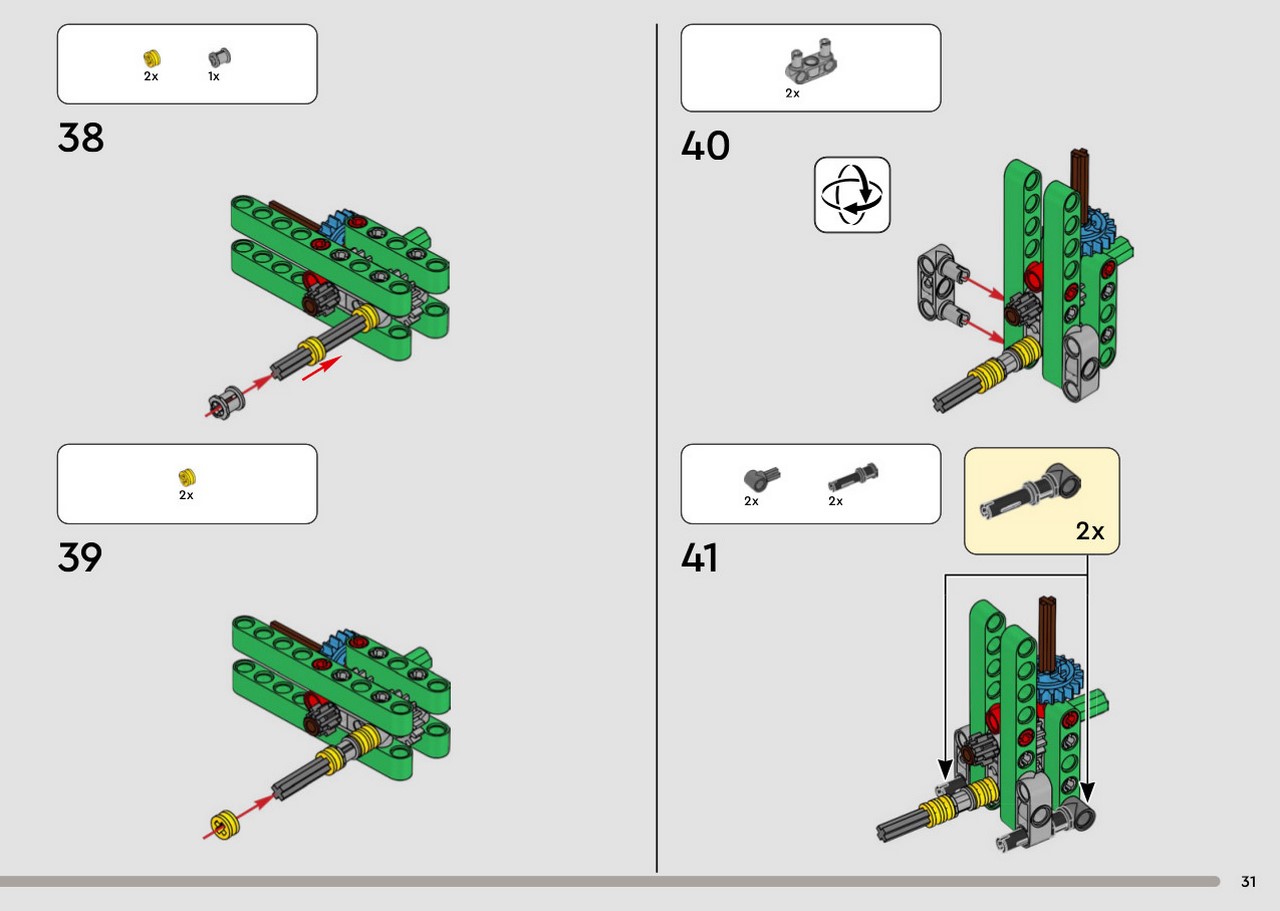 2x 1x

38

2x

39

2x

40

2x 2x

2x

41

31