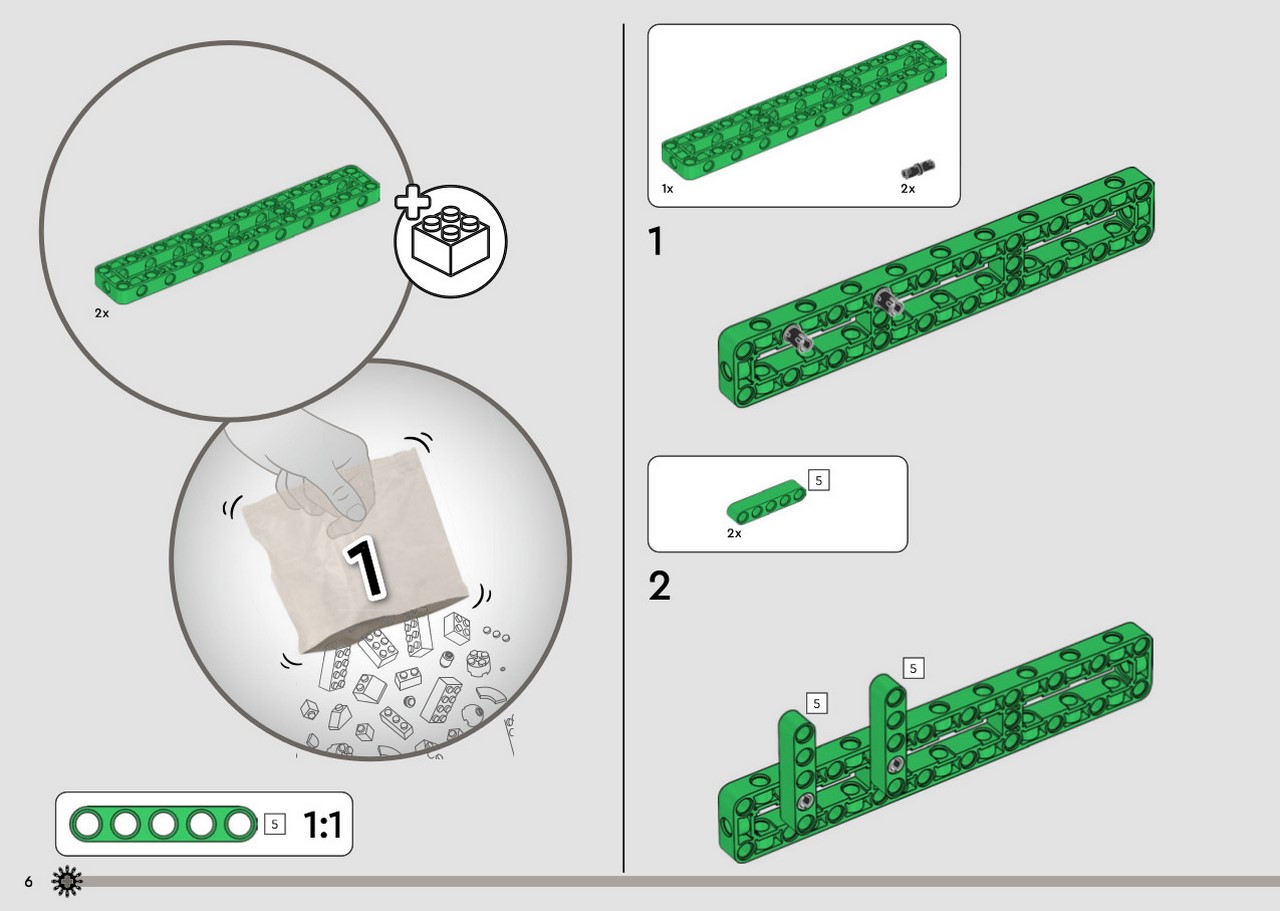 2x

1

5 1:1

6

1x 2x

1

5
2x

2

5
5