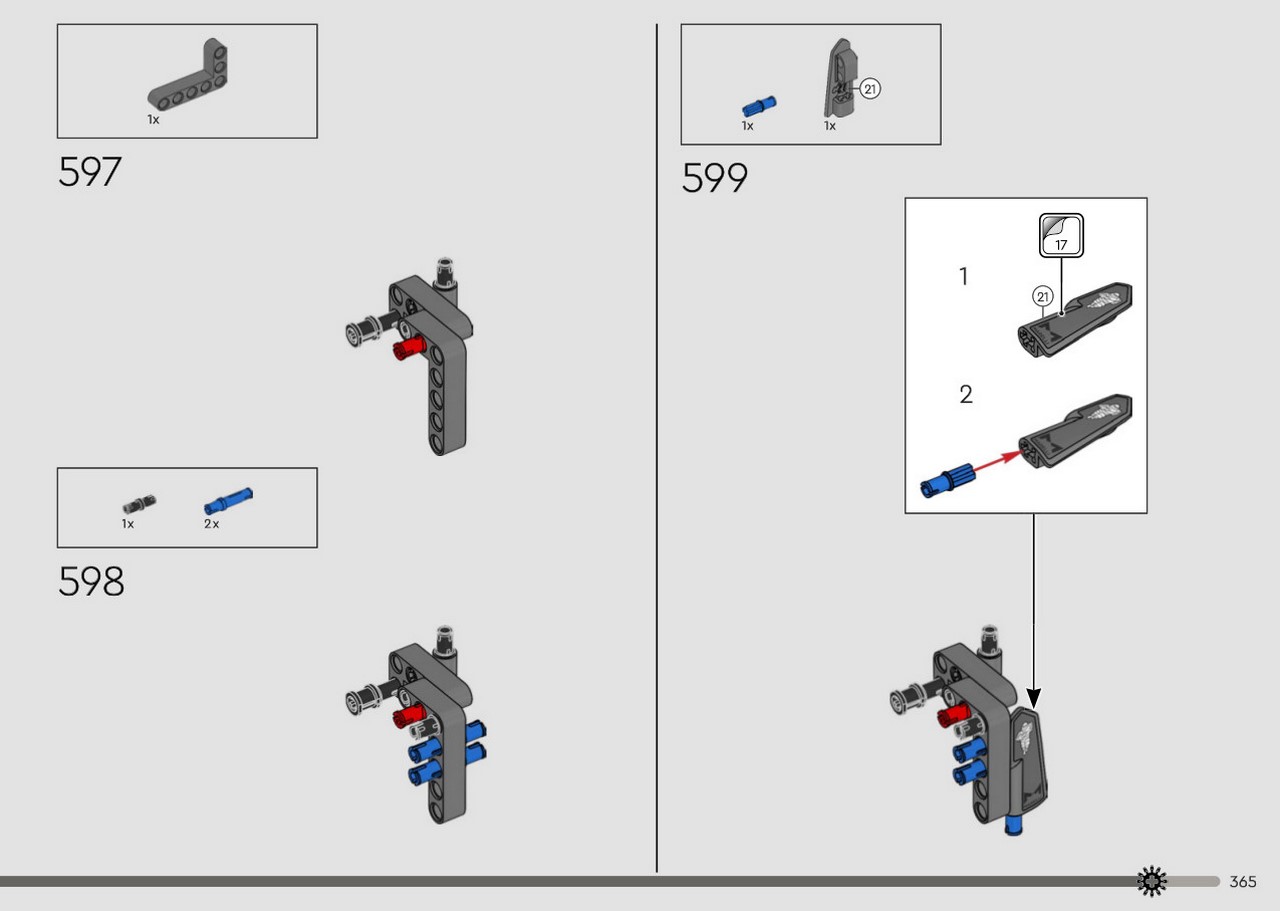 1x

597

1x 2x

598

1x 1x
21

599

17
1
21
2

365