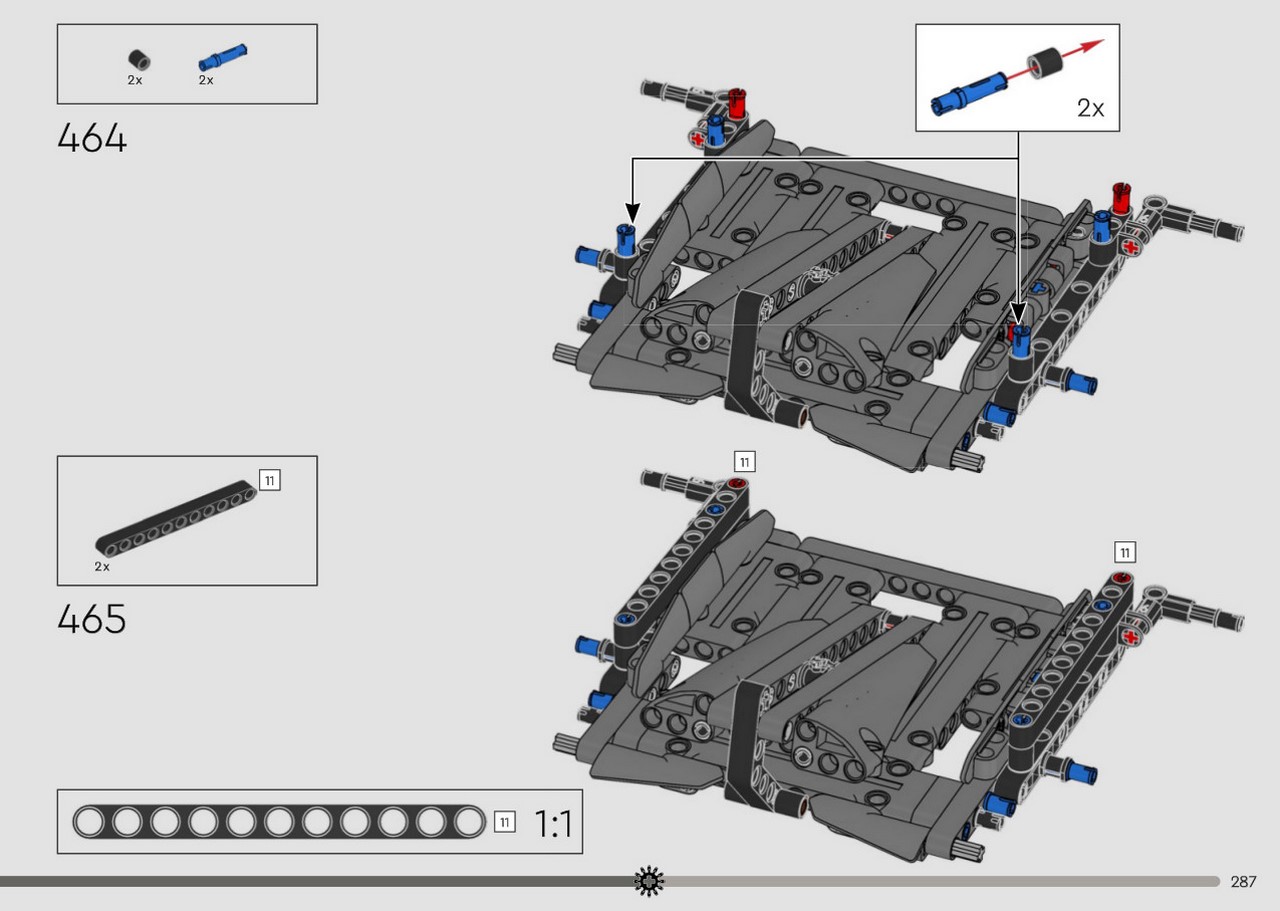 2x
2x

464

2x

11
2x

465

11

11

11 1:1

287