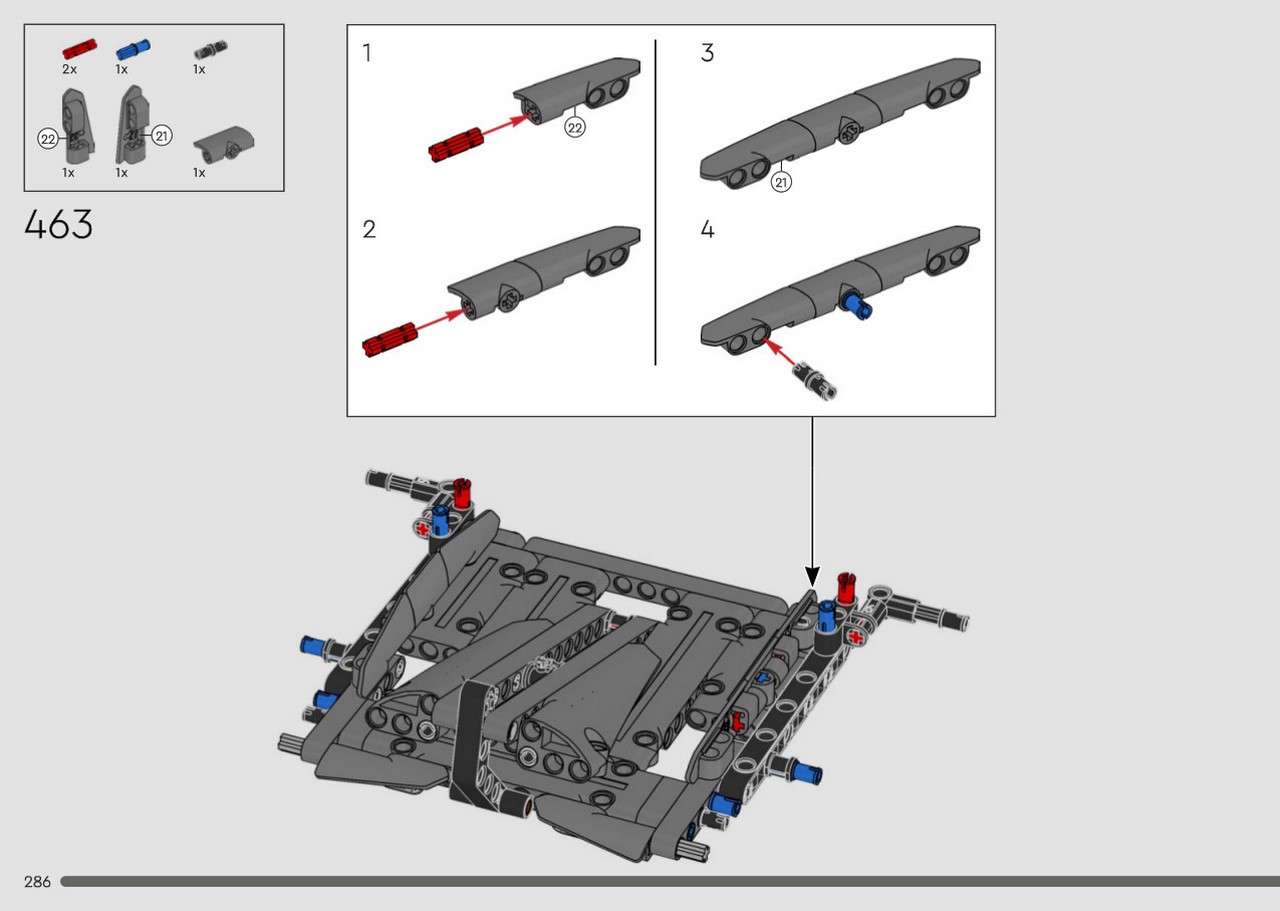 2x
1x
1x
22
21
1x
1x
1x

463

1
22

2

3
21

4

286