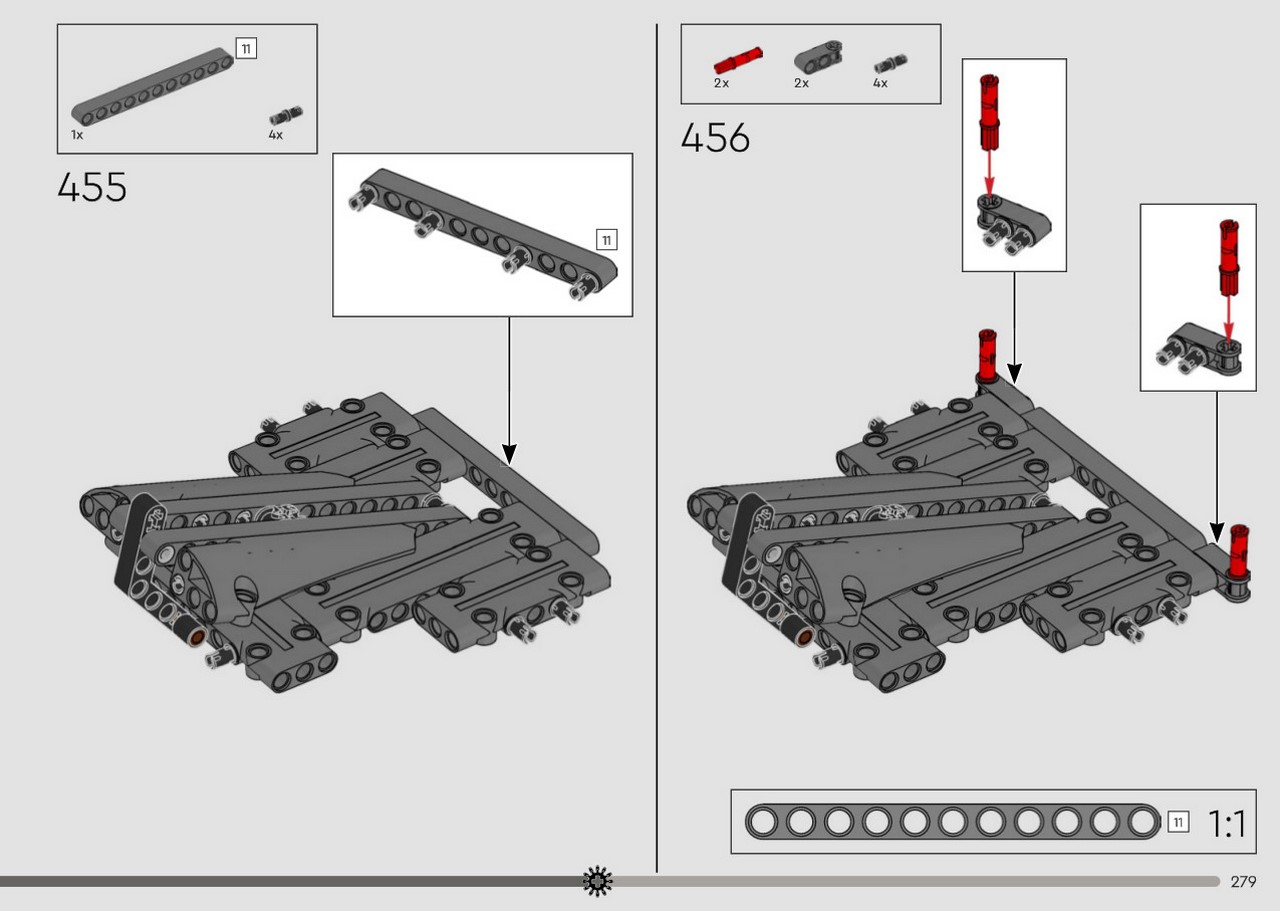 11
1x
4x

455

11

2x
2x
4x

456

11 1:1

279