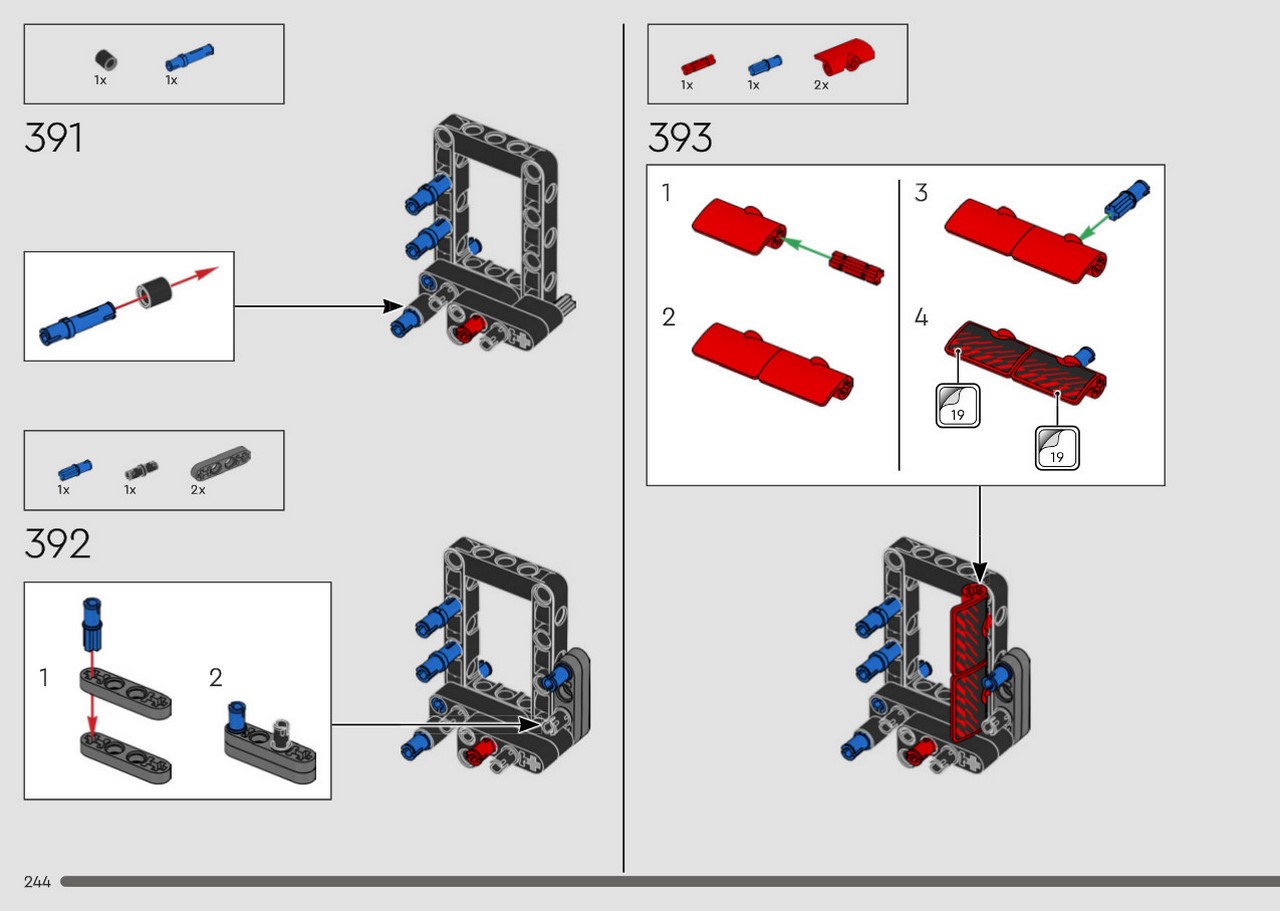 1x 1x

391

1x 1x 2x

392

1

2

1x 1x 2x

393

1

2

3

4

19

19

244