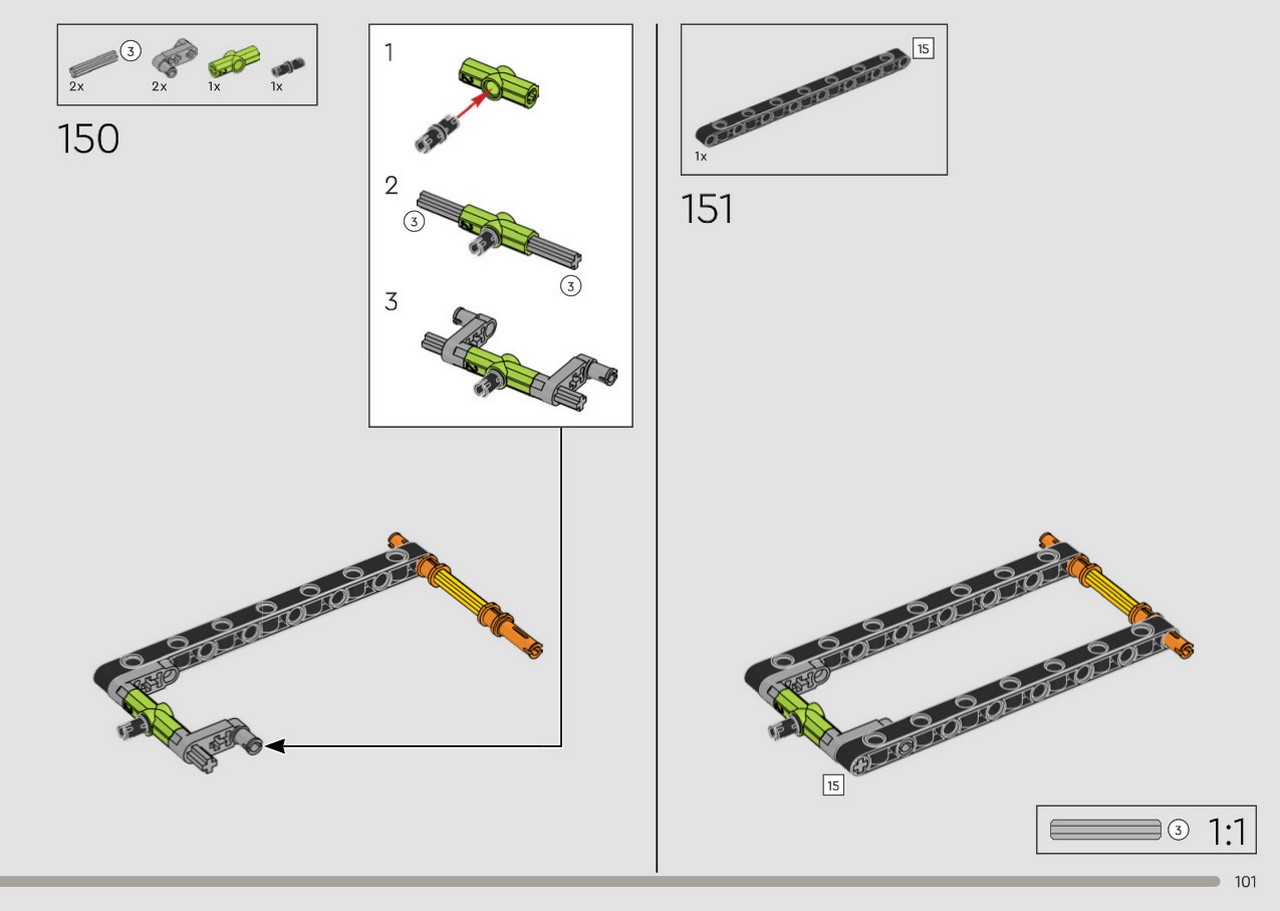 3
2x 2x 1x 1x

150

1

2

3

3

3

15

1x

151

15

3 1:1

101