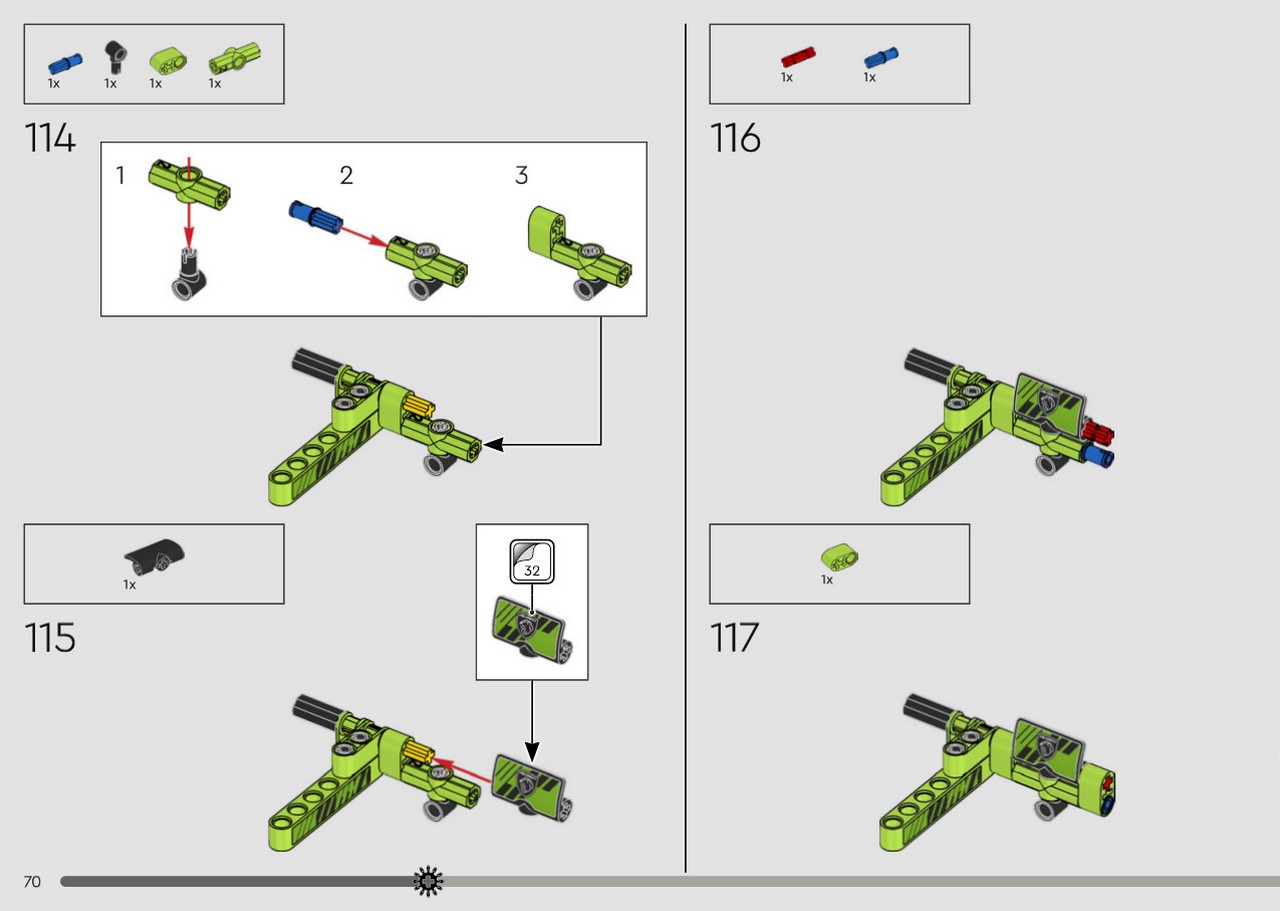 1x 1x 1x 1x

114

1

2

3

1x

115

32

1x 1x

116

1x

117

70