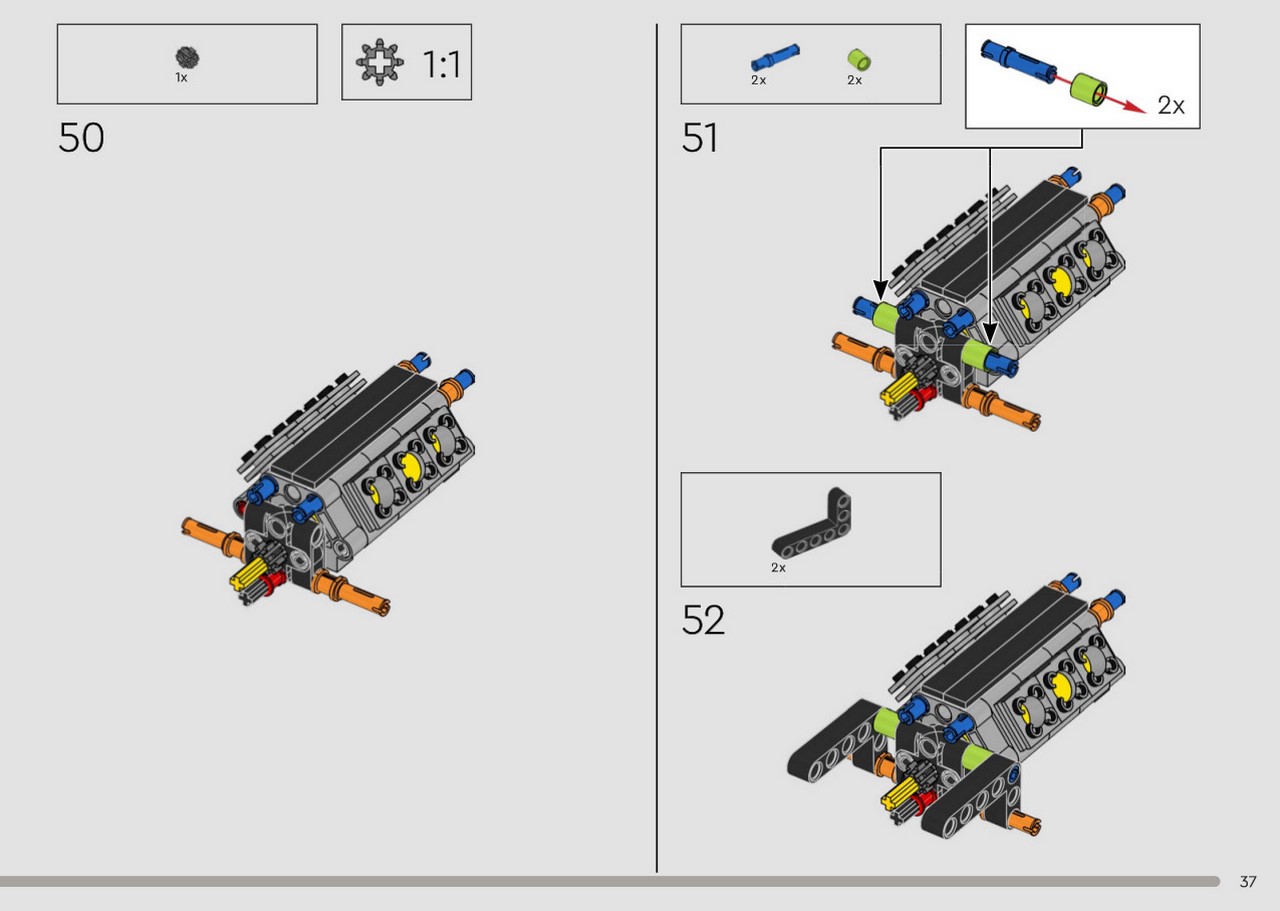 1x

1:1

50

2x 2x

2x

51

2x

52

37