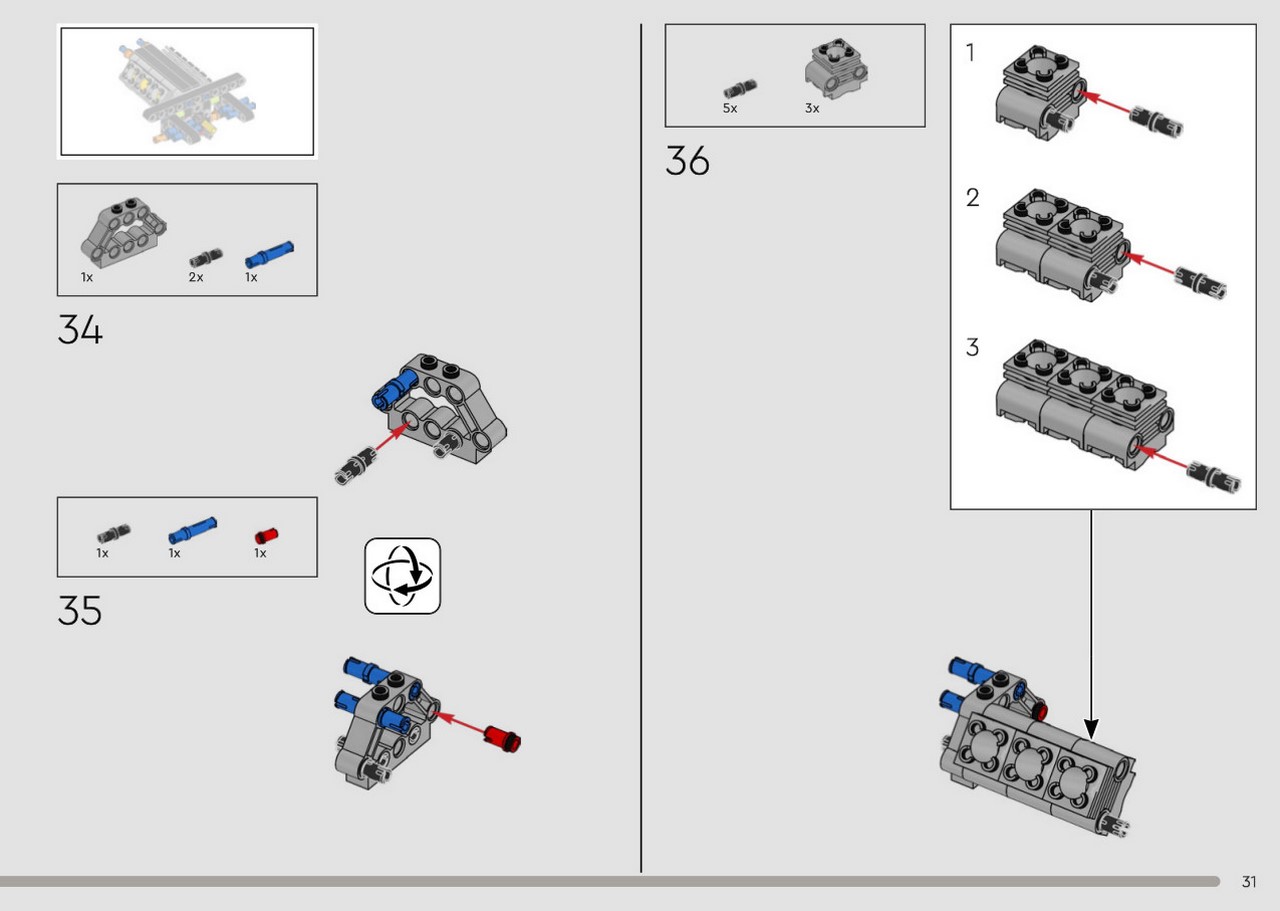 1x 2x 1x

34

1x 1x 1x

35

5x 3x

36

1

2

3

31