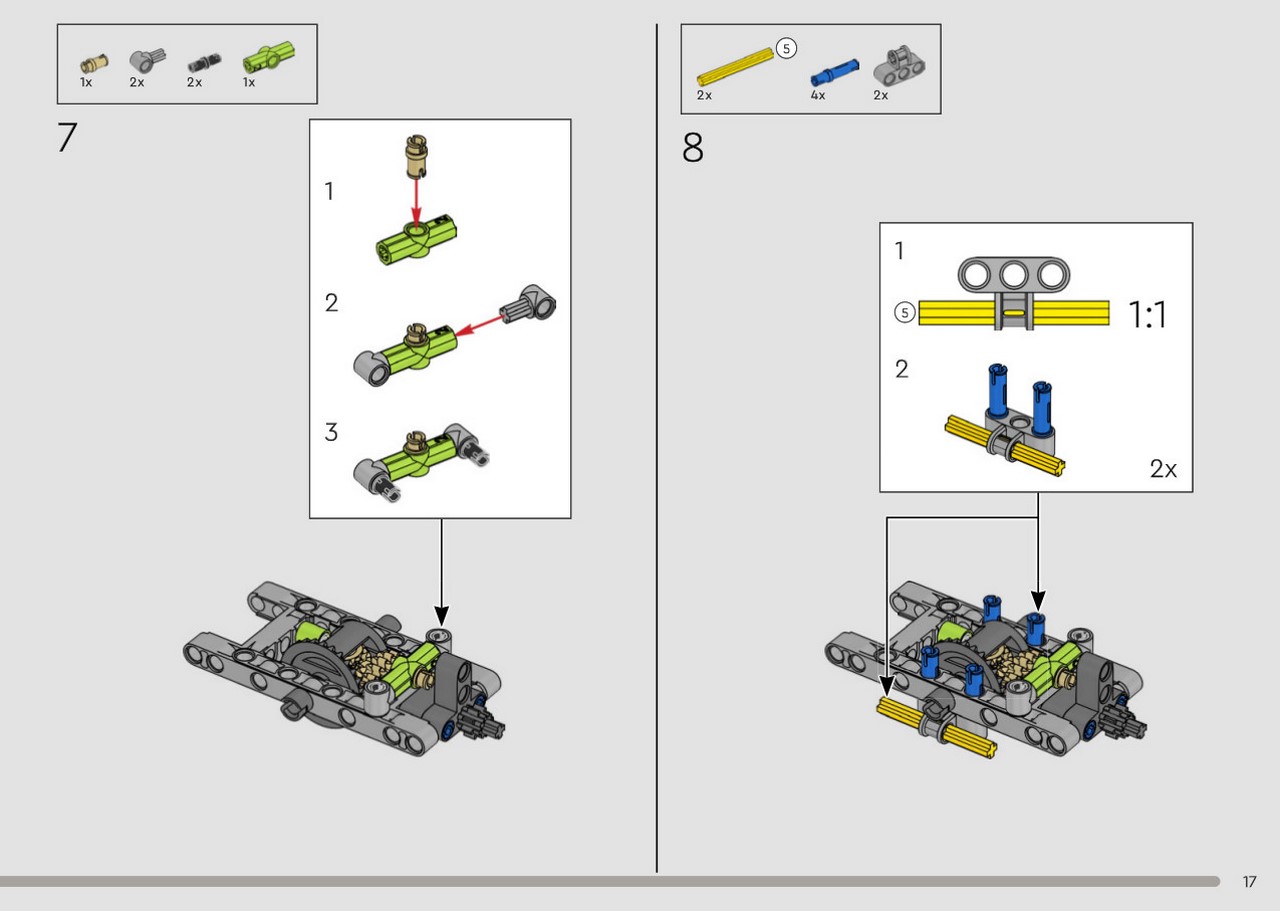 1x 2x 2x 1x

7

1

2

3

5

2x 4x 2x

8

1

5

1:1

2

2x

17