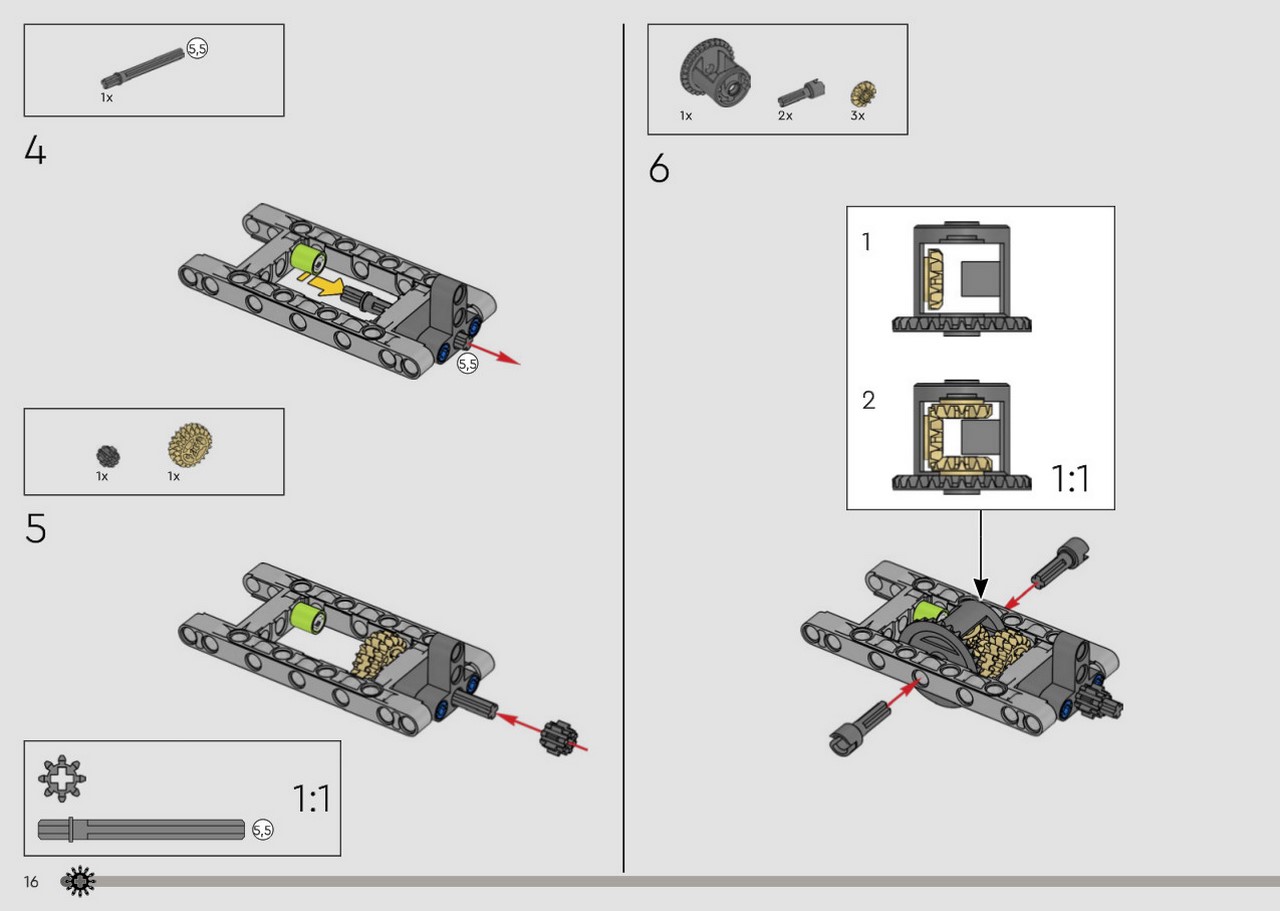 5,5
1x

4

5,5

1x 1x

5

1:1
5,5

16

1x 2x 3x

6

1

2

1:1