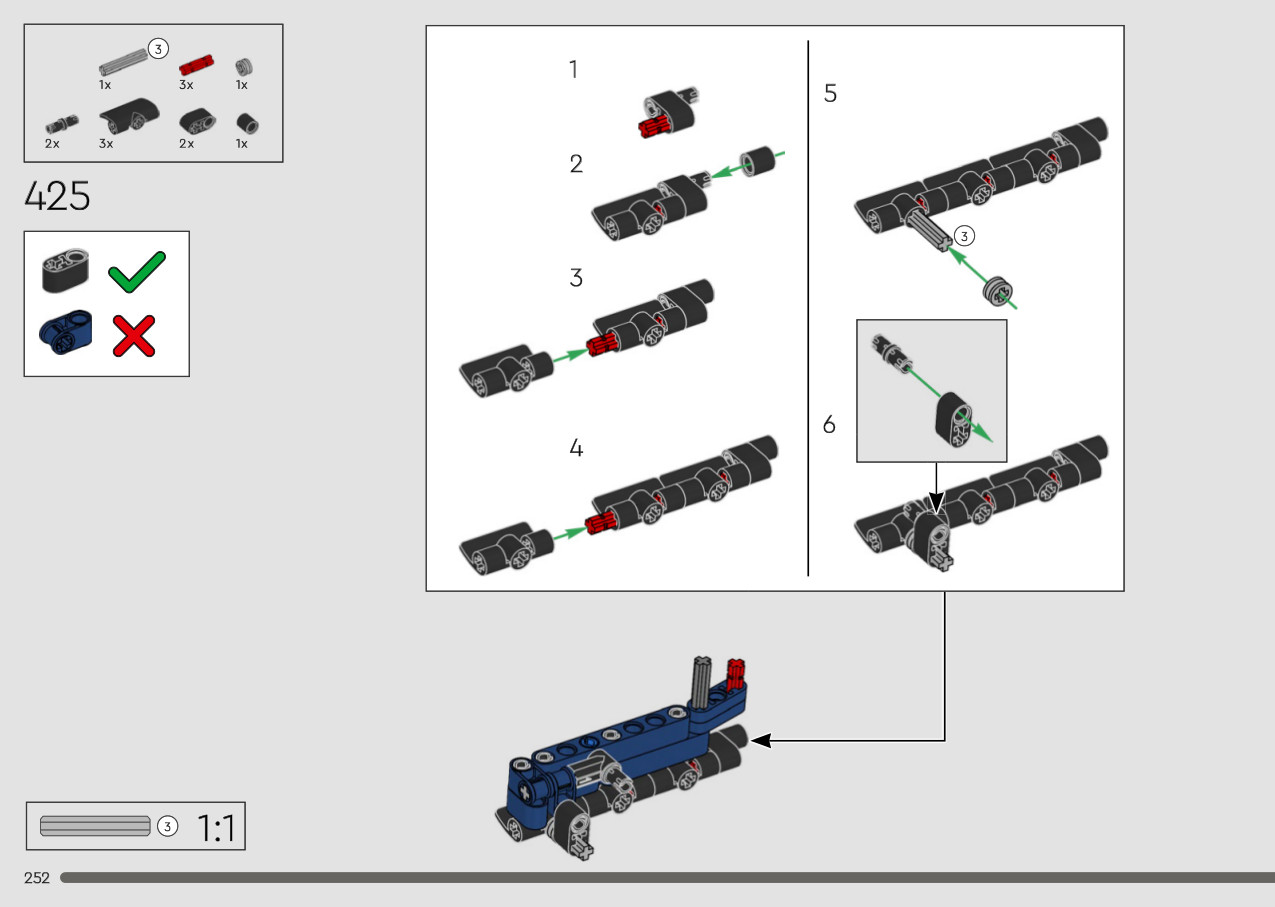 3
1x 3x 1x
2x 3x 2x 1x

425

1

2

3

4

5

3

6

3 1:1

252