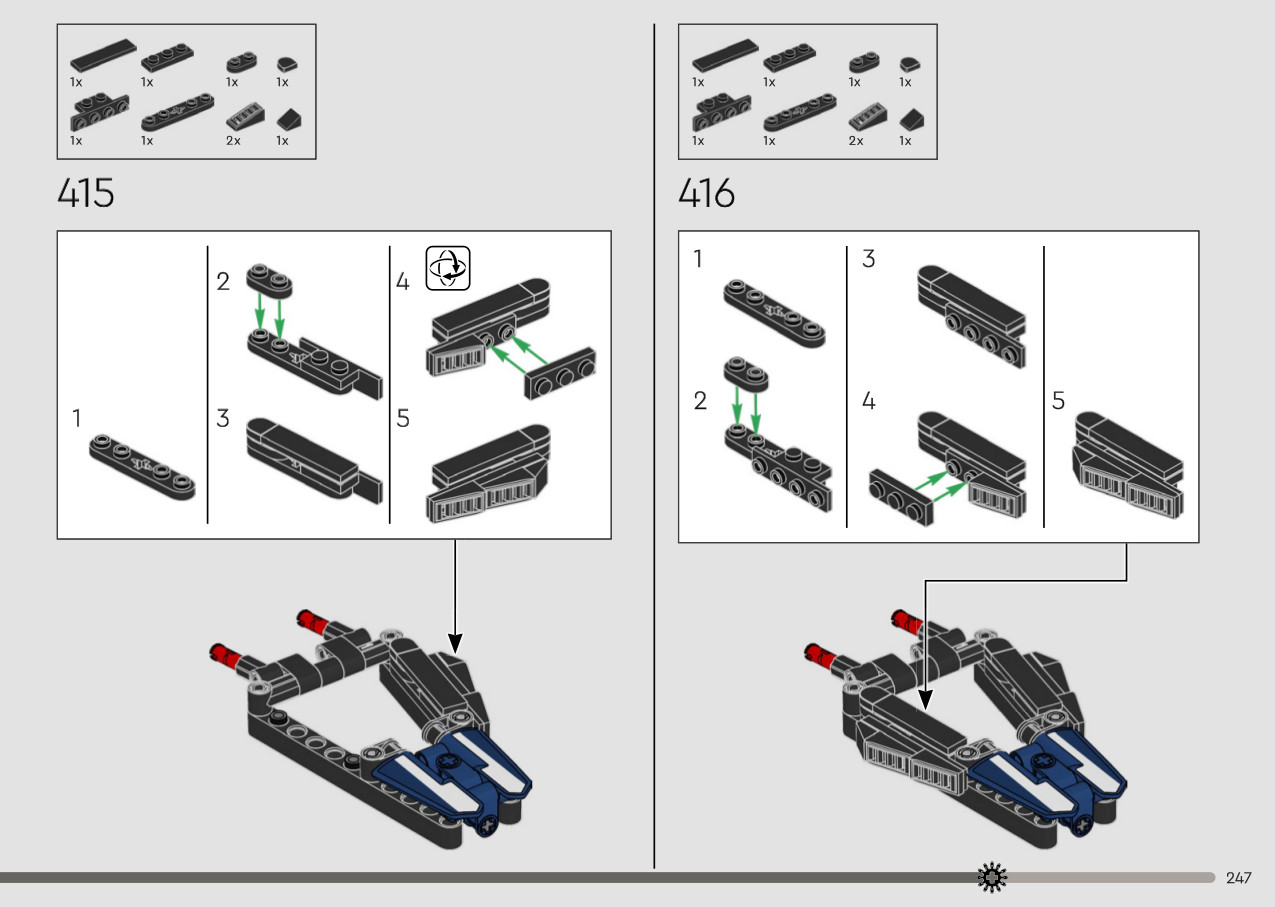 1x 1x 1x 1x
1x 1x 2x 1x

415

1
2
3
4
5

1x 1x 1x 1x
1x 1x 2x 1x

416

1
2
3
4
5

247