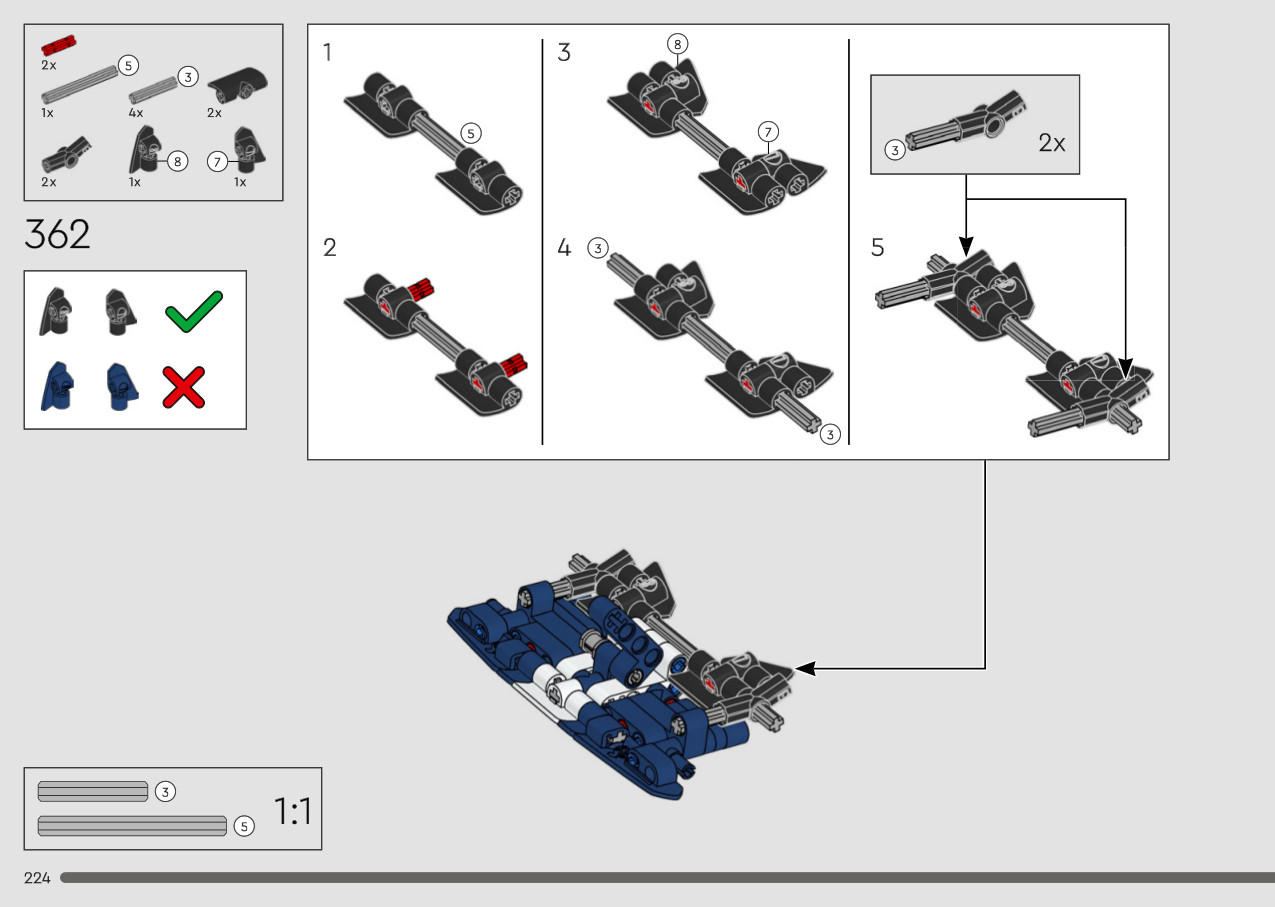 2x
5
1x
3
4x
2x
2x
8
1x
7
1x

362

1
5
2
3
8
7
4
3
3
3
2x
5

3
5
1:1

224