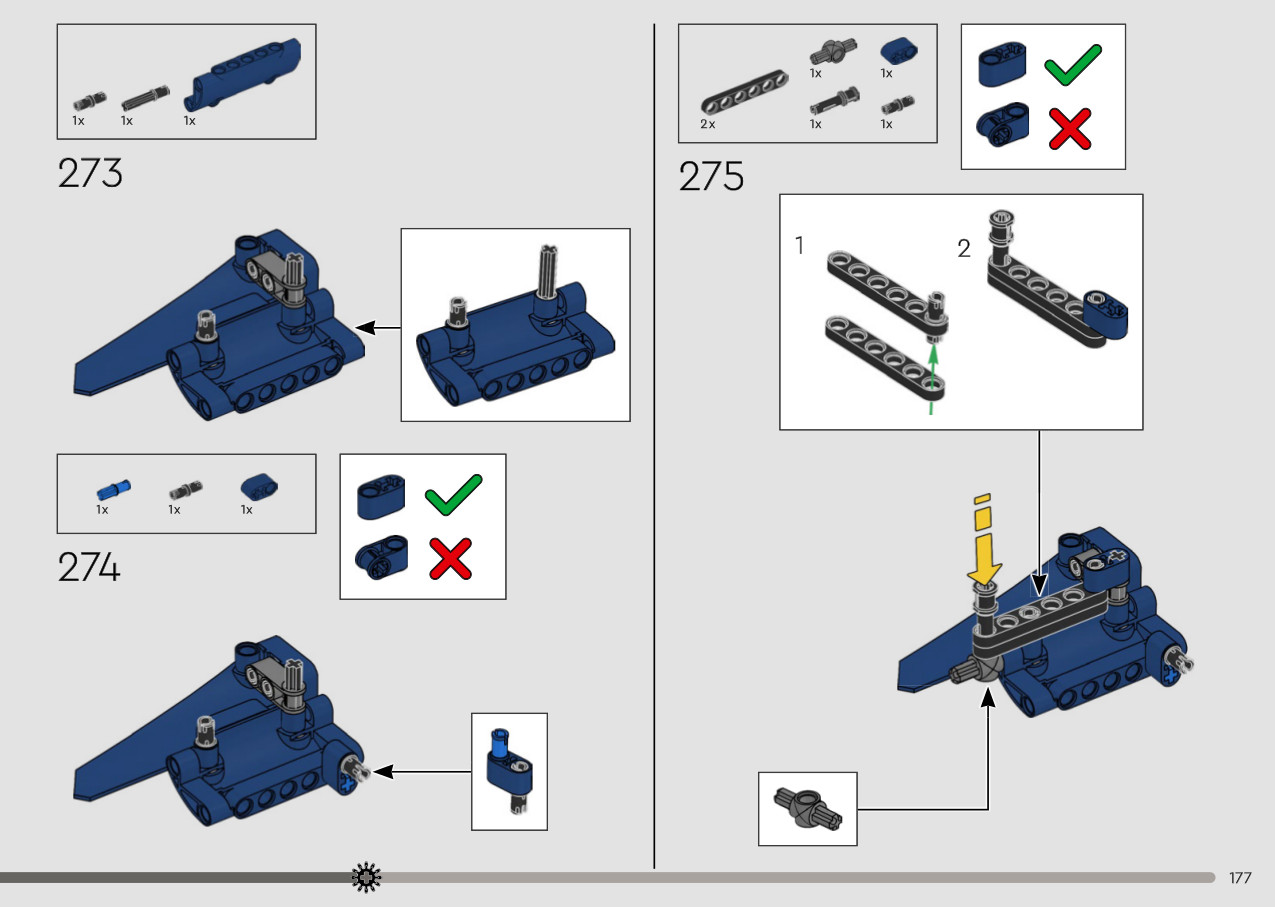 1x 1x 1x

273

1x 1x 1x

274

2x 1x 1x 1x 1x

275

1

2

177