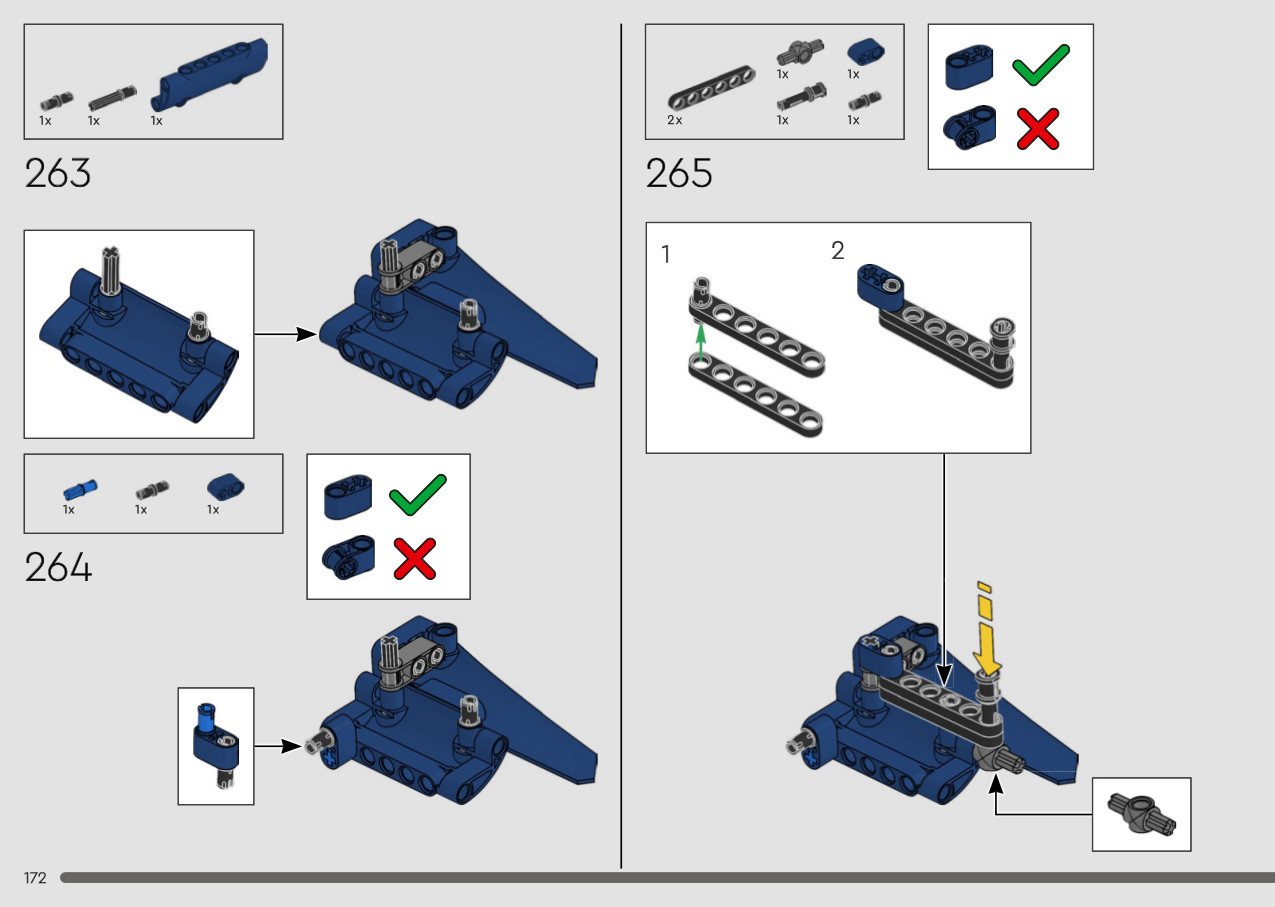 1x 1x 1x

263

1x 1x 1x

264

2x 1x 1x 1x 1x

265

1

2

172