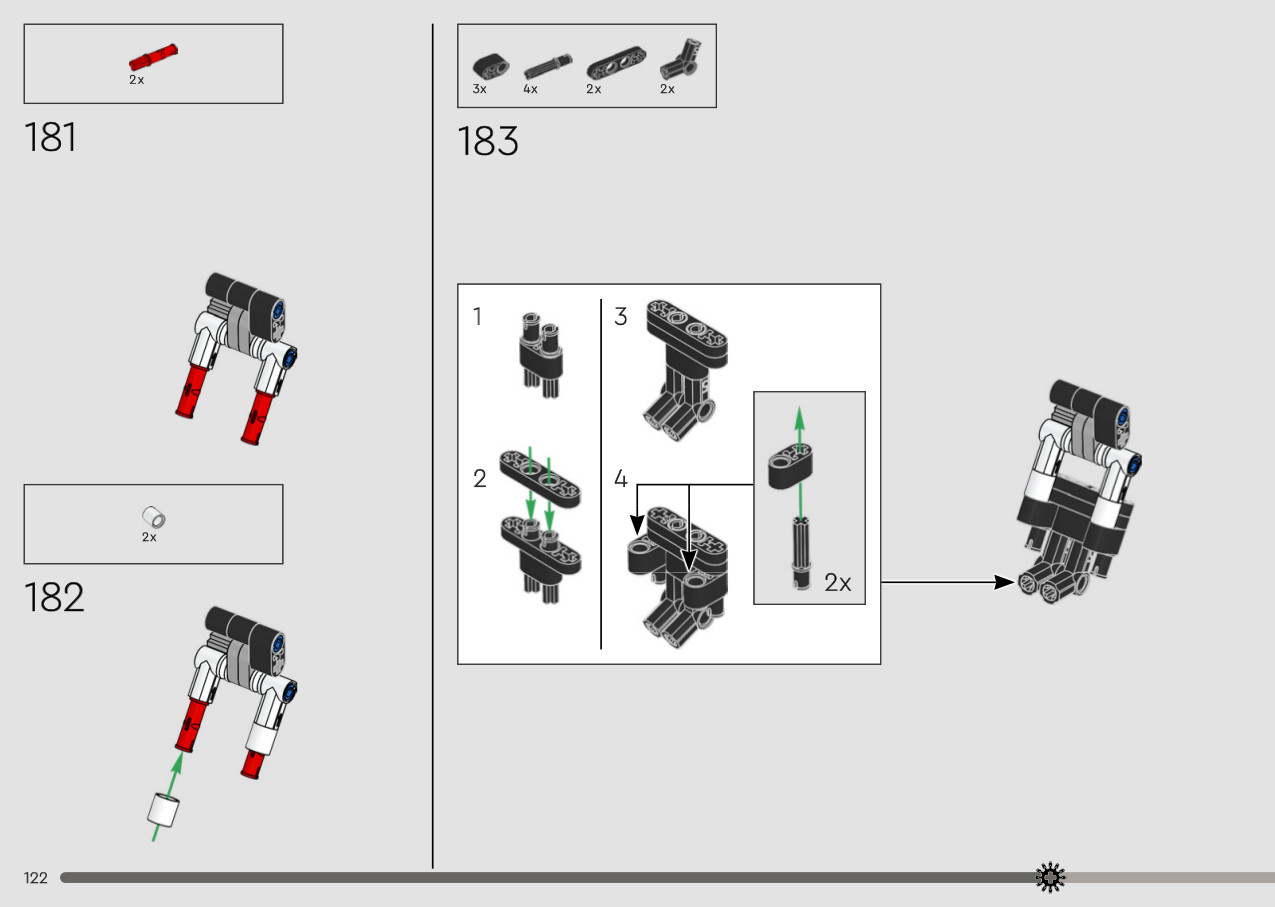 2x

181

2x

182

3x 4x 2x 2x

183

1

2

3

4

2x

122