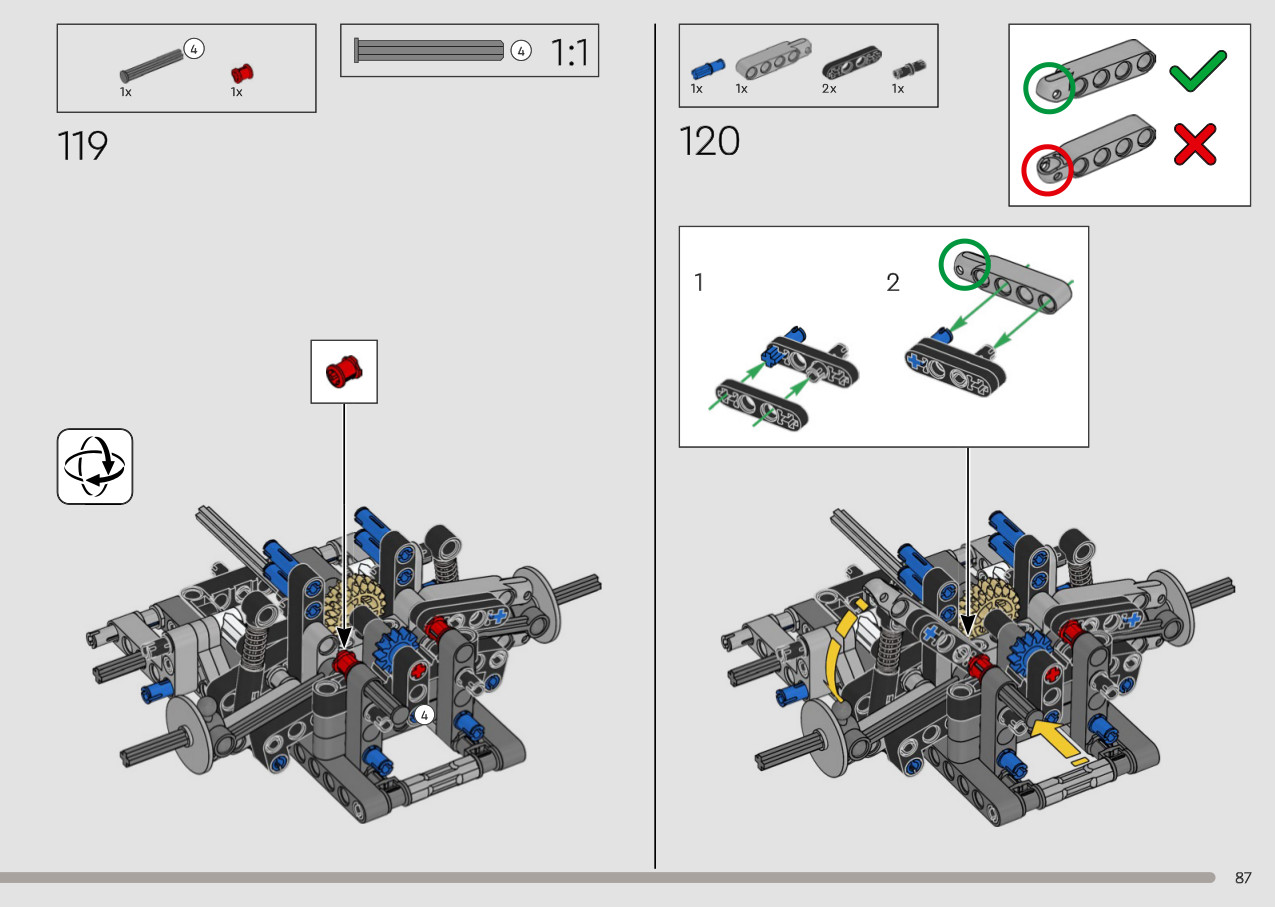 4
1x
1x

4 1:1

119

4

1x
1x
2x
1x

120

1
2

87