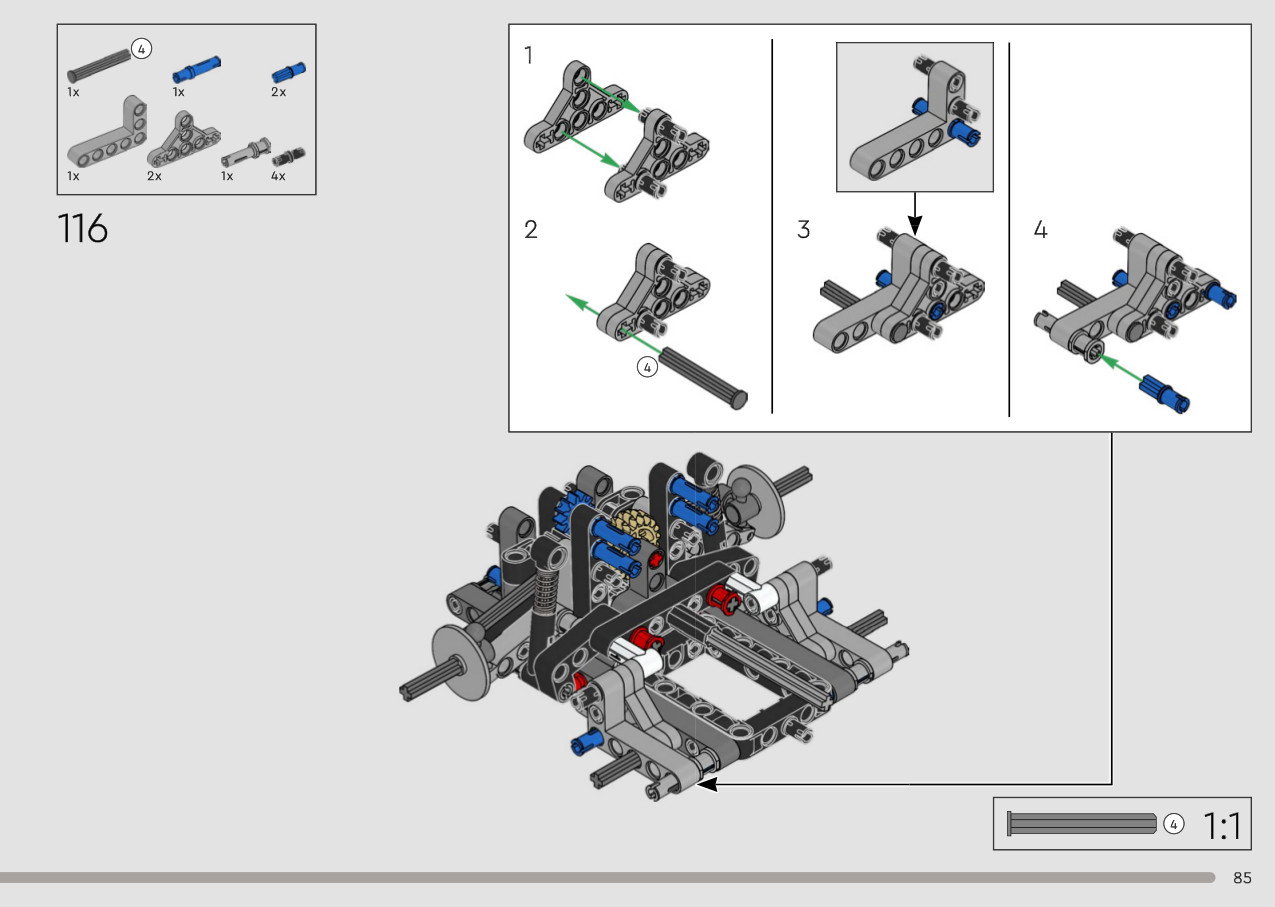 4
1x 1x 2x
1x 2x 1x 4x

116

1

2

4

3

4

4 1:1

85