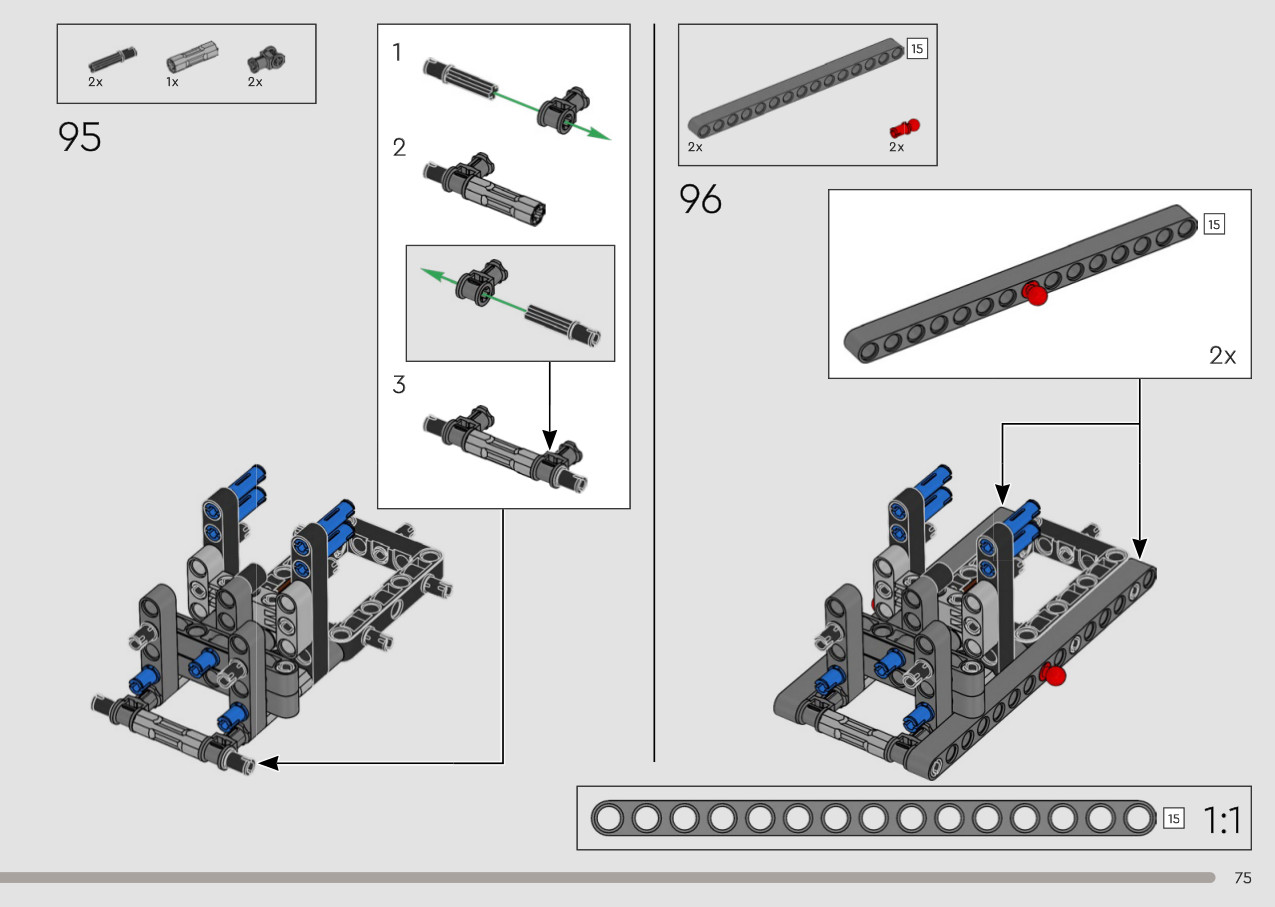 2x 1x 2x

95

1

2

3

15

2x 2x

96

15

2x

15 1:1

75