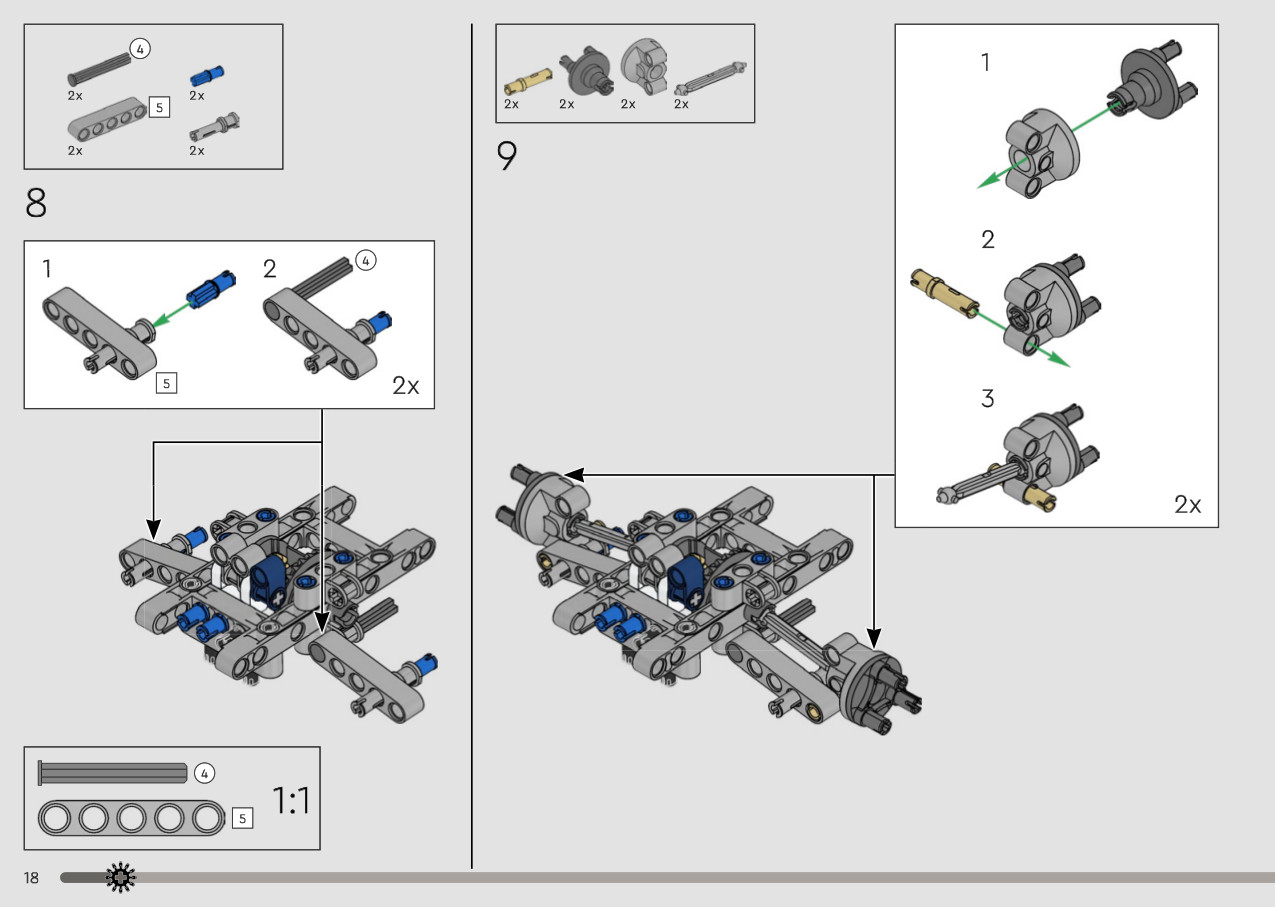 4
2x
2x
5
2x
2x

8

1
5
2
4
2x

4
5
1:1

18

2x
2x
2x
2x

9

1
2
3
2x