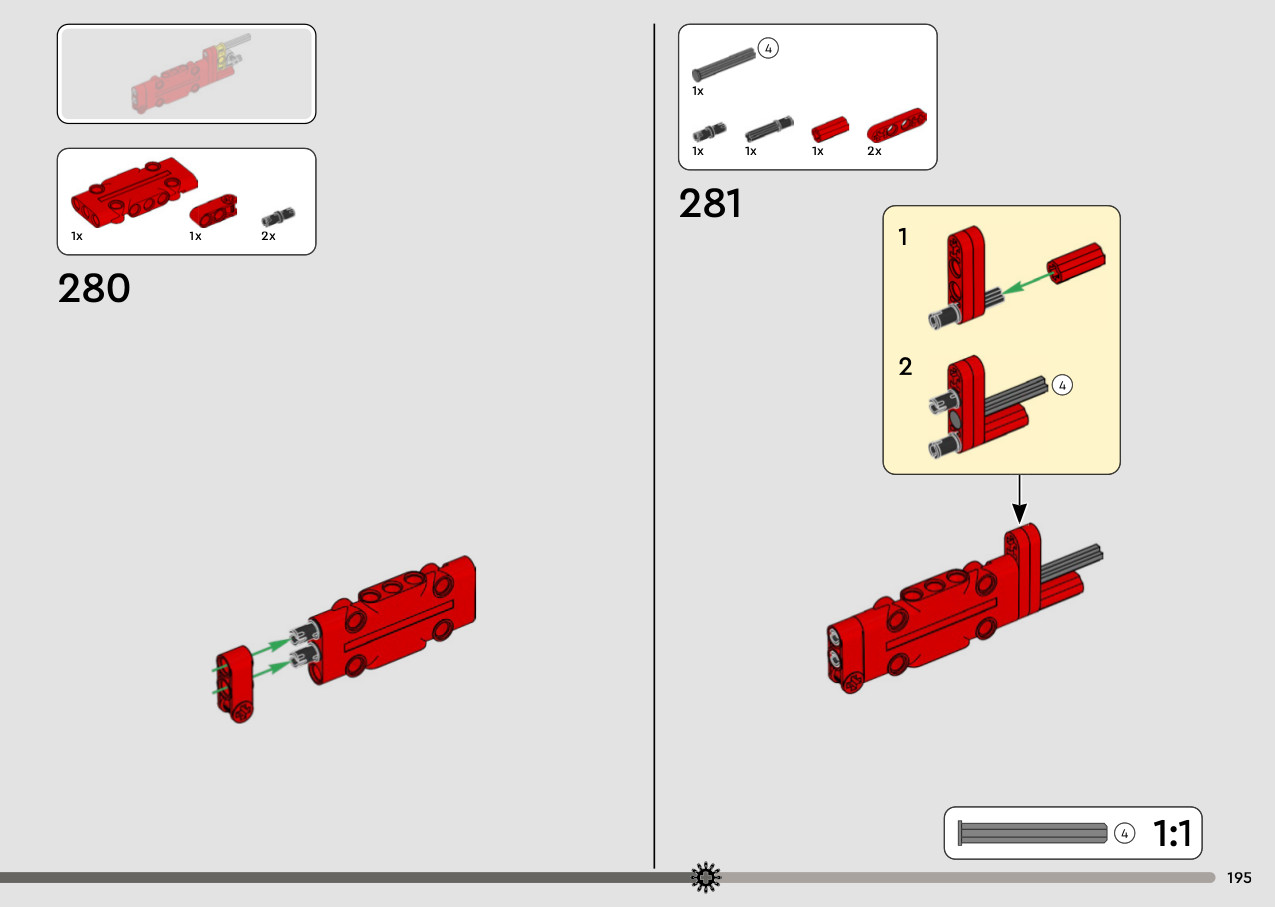 1x
1x
2x
280

4
1x
1x
1x
1x
2x
281
1
2
4

4
1:1
195