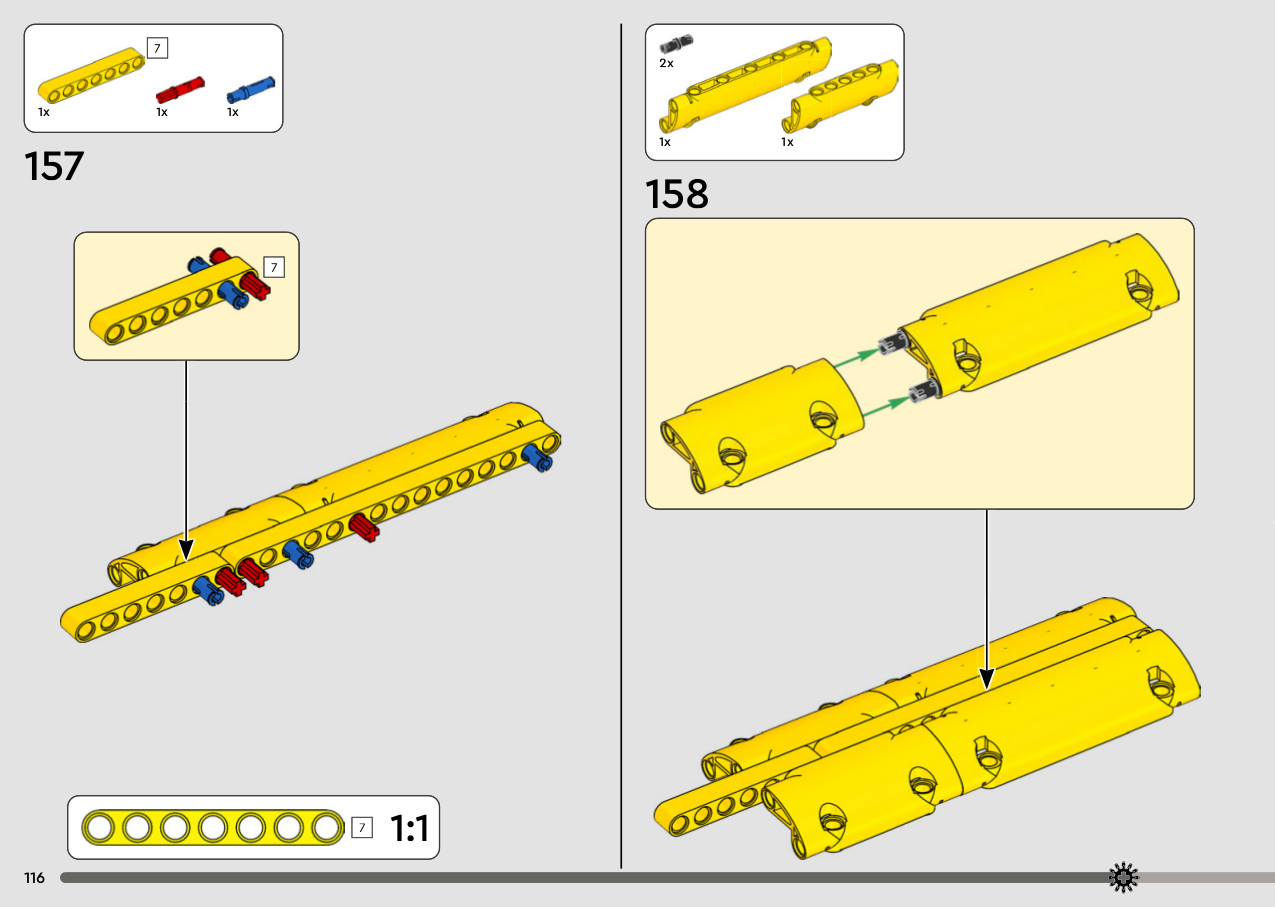 7
1x 1x 1x

157

7

7 1:1

116

2x
1x 1x

158