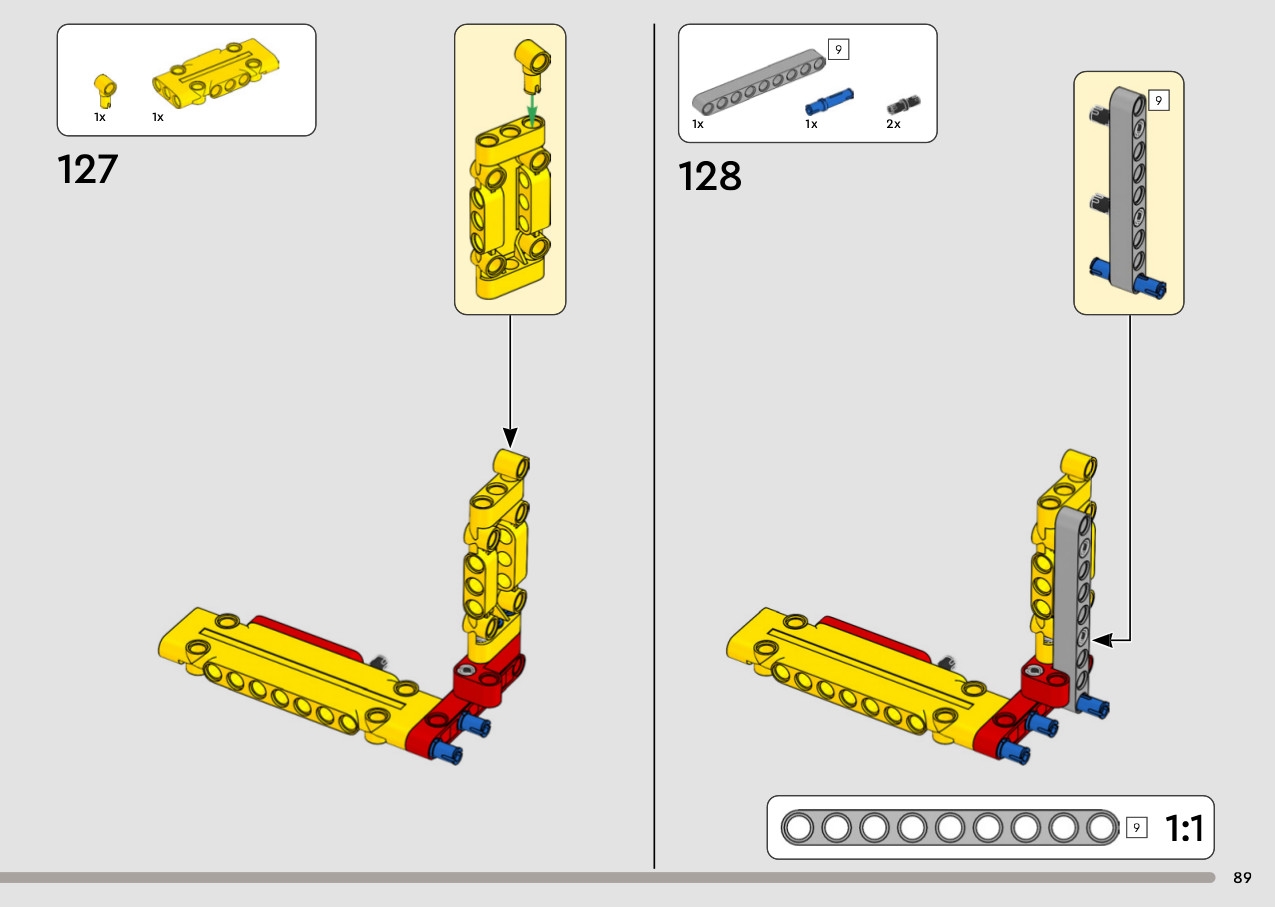 1x 1x

127

9

1x 1x 2x

128

9

9 1:1

89