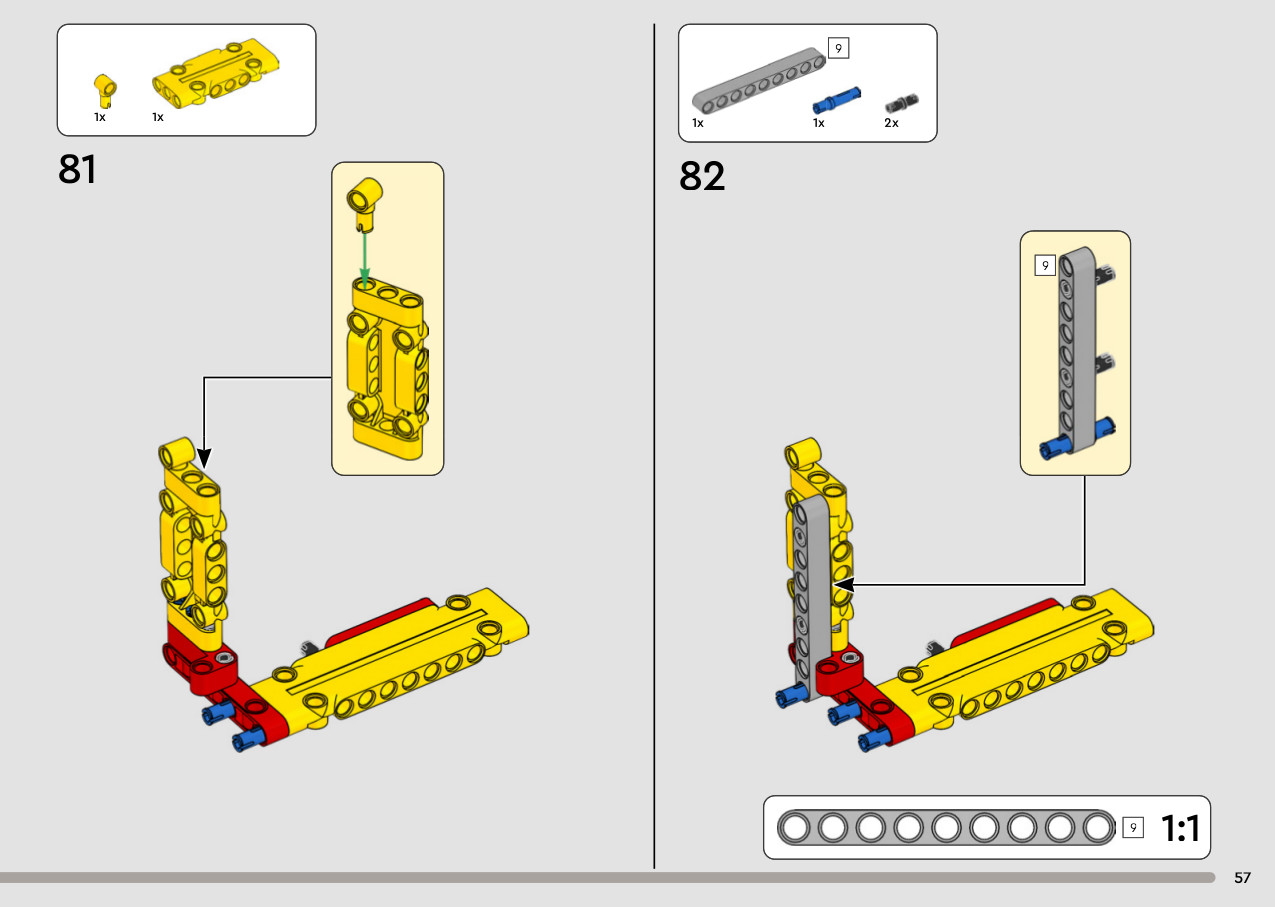 1x 1x

81

9

1x 1x 2x

82

9

9 1:1

57