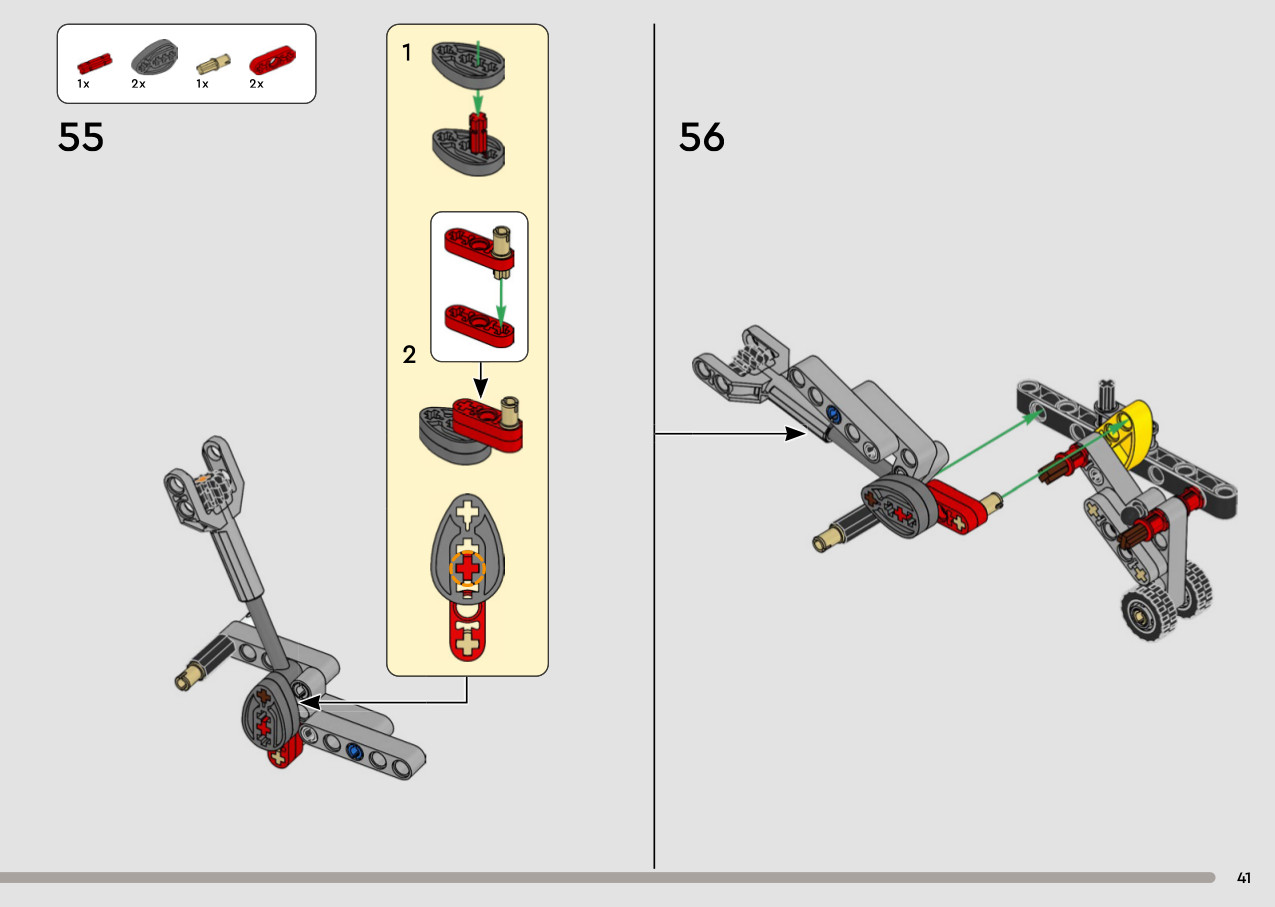 1x 2x 1x 2x

55

1

2

56

41