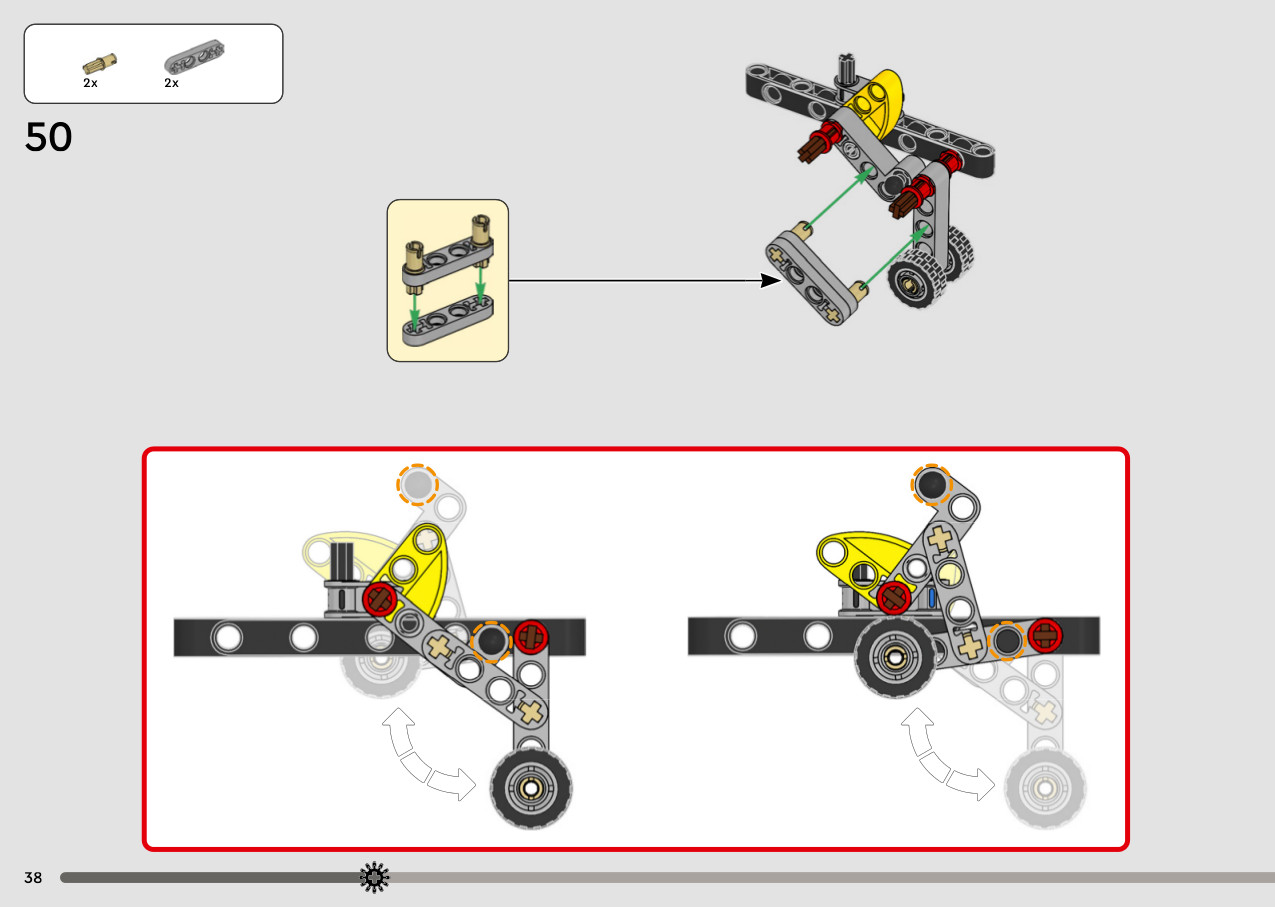 2x 2x

50

38