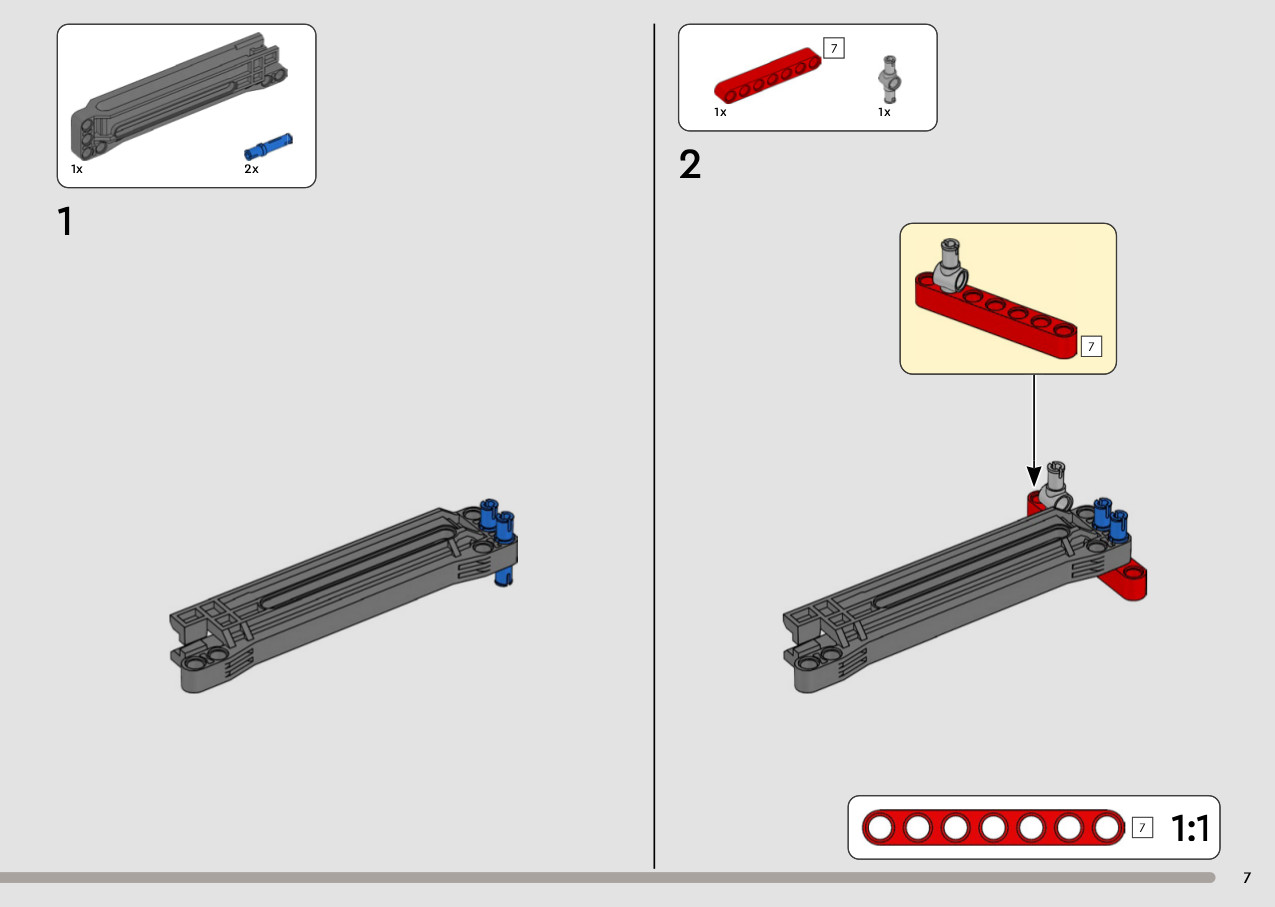 1x
2x

1

7
1x
1x

2

7

7 1:1

7