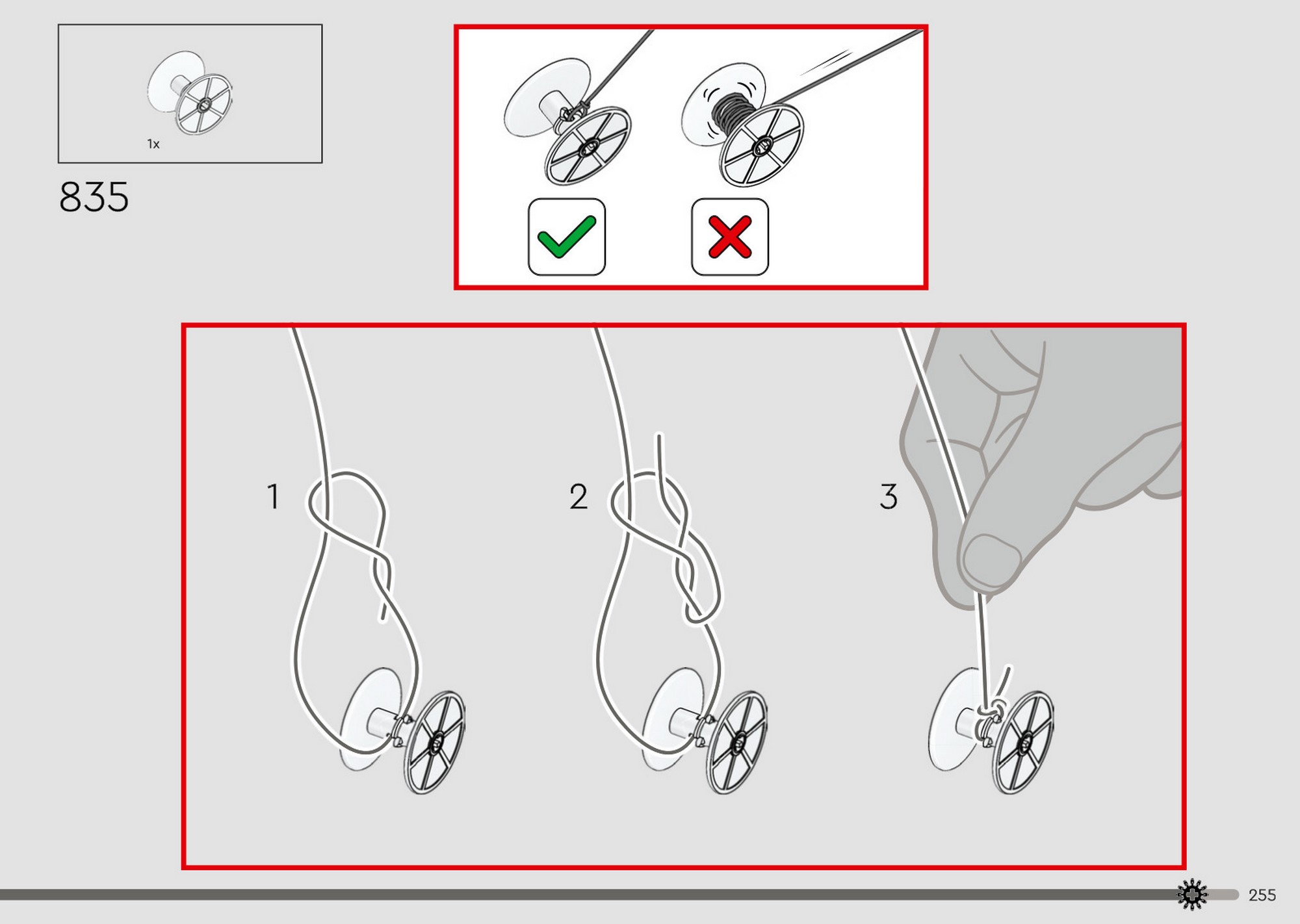 1x

835

1

2

3

255