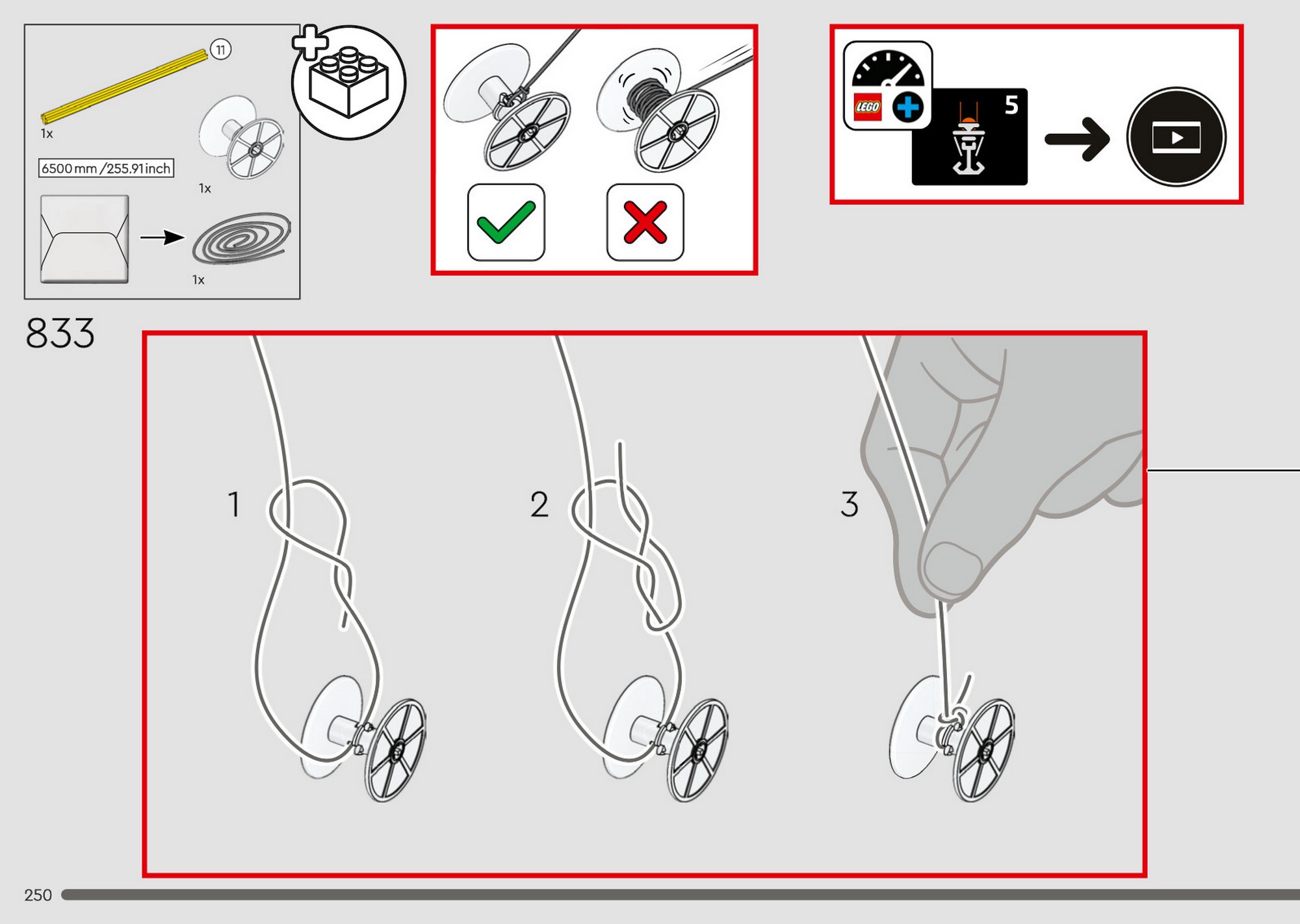 11

1x

6500 mm / 255.91 inch

1x

1x

LEGO

5

833

1

2

3

250