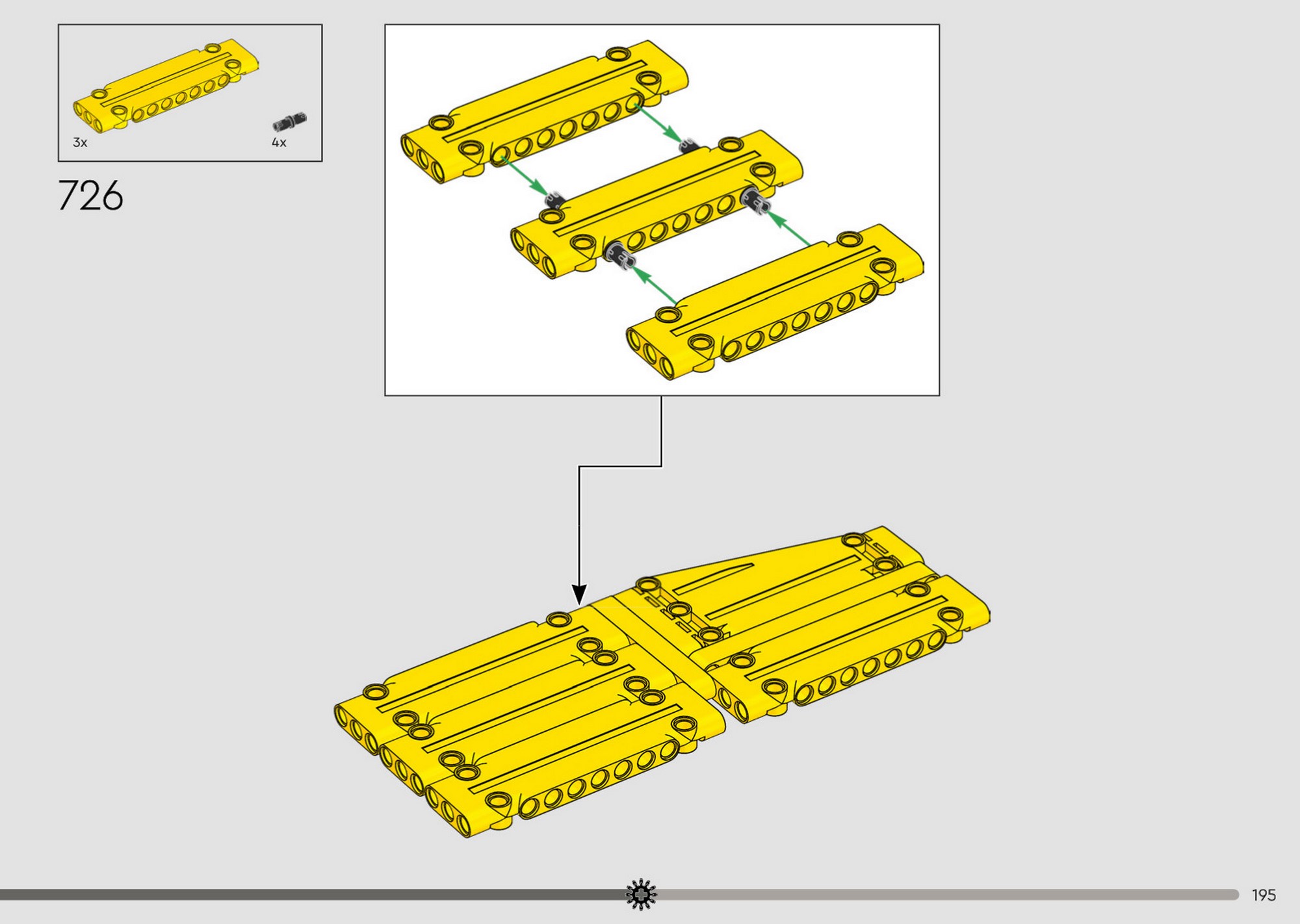 3x

4x

726

195