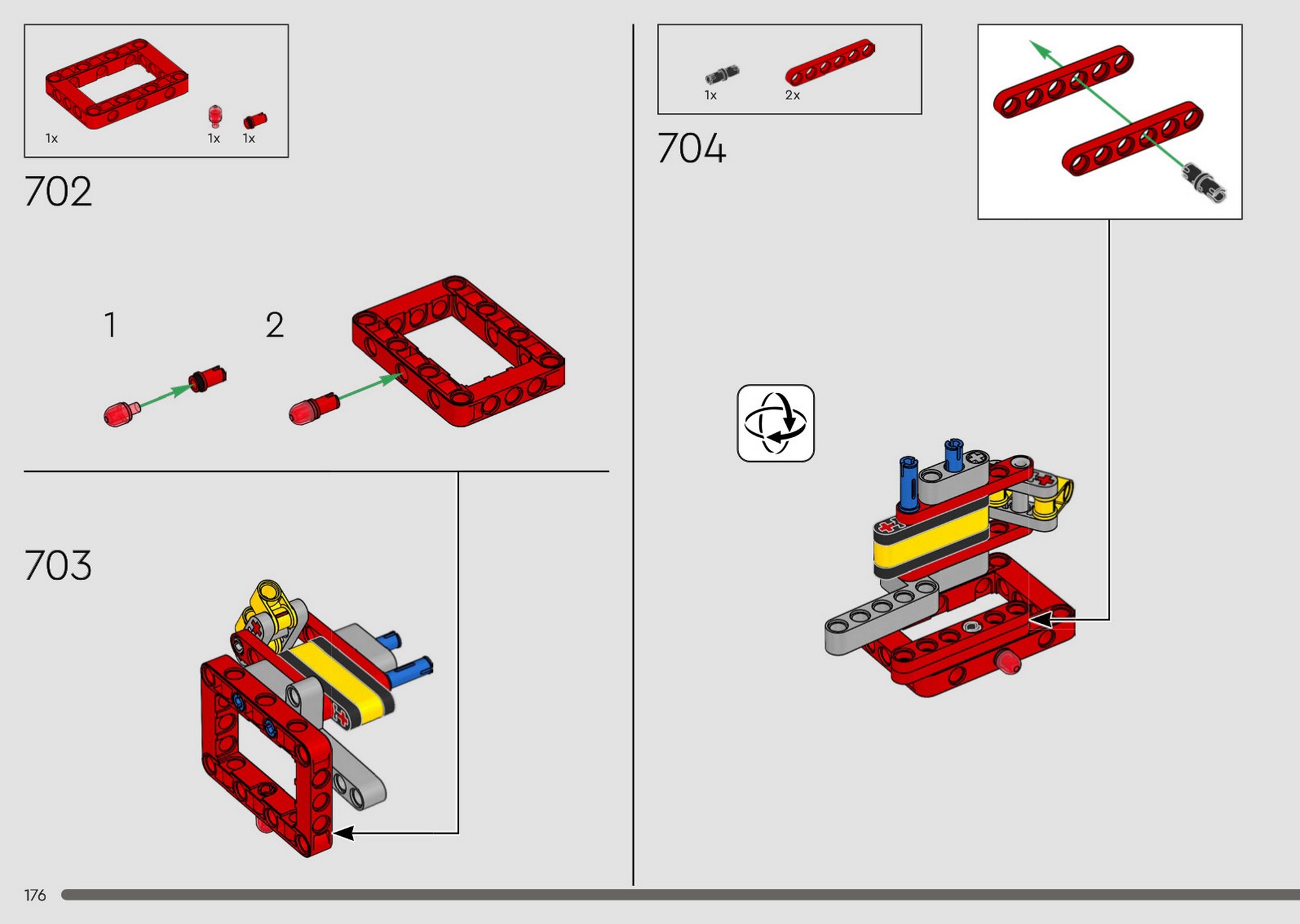 1x 1x 1x

702

1

2

703

1x 2x

704

176