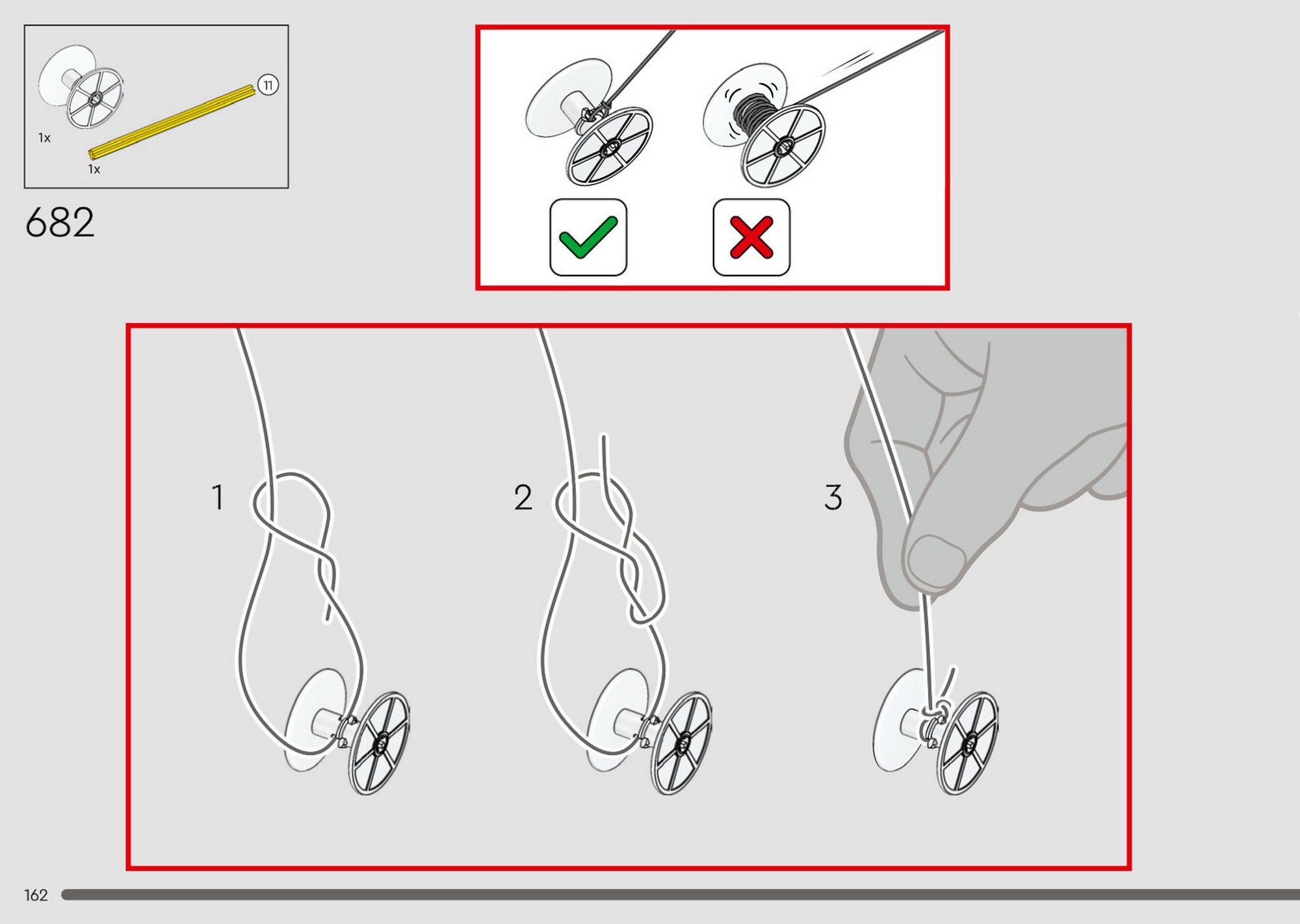 11

1x

1x

682

1

2

3

162